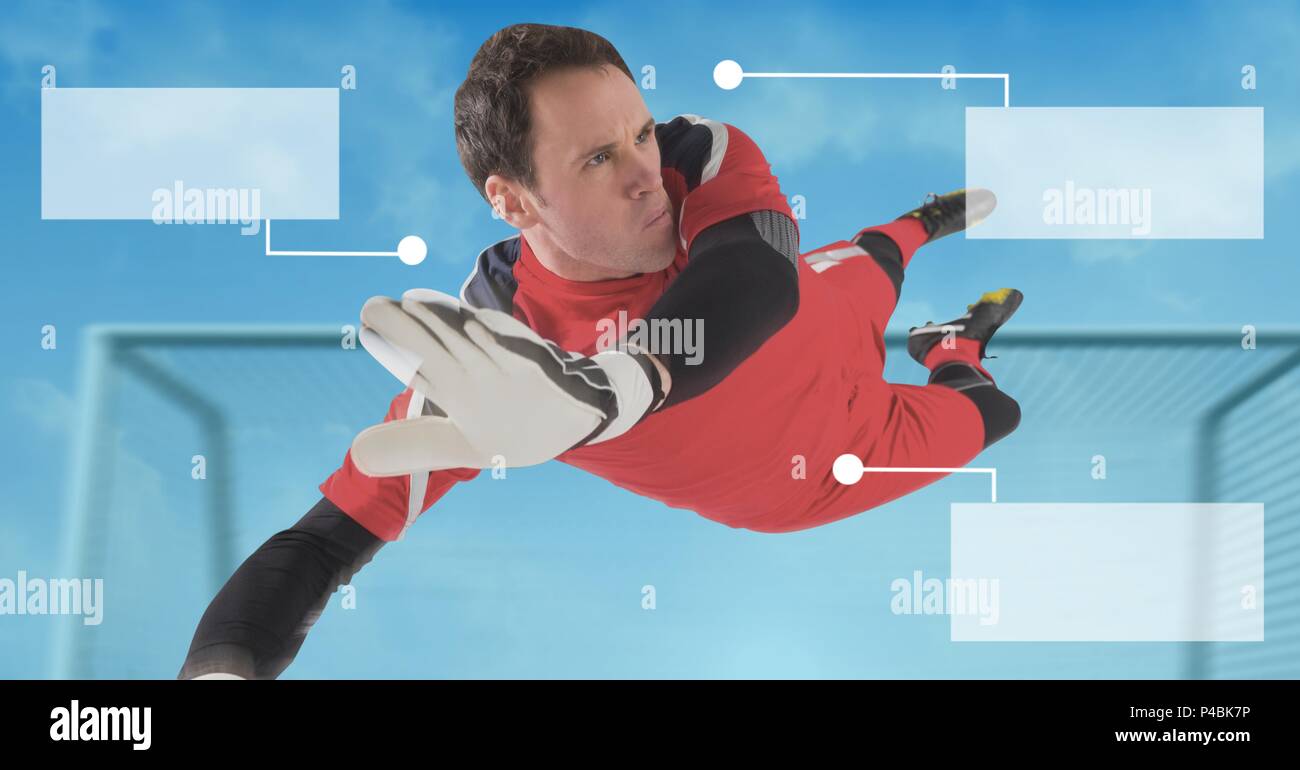 alamy
alamy
alamy
alamy
alamy
alamy
P4BK7P
www.alamy.com