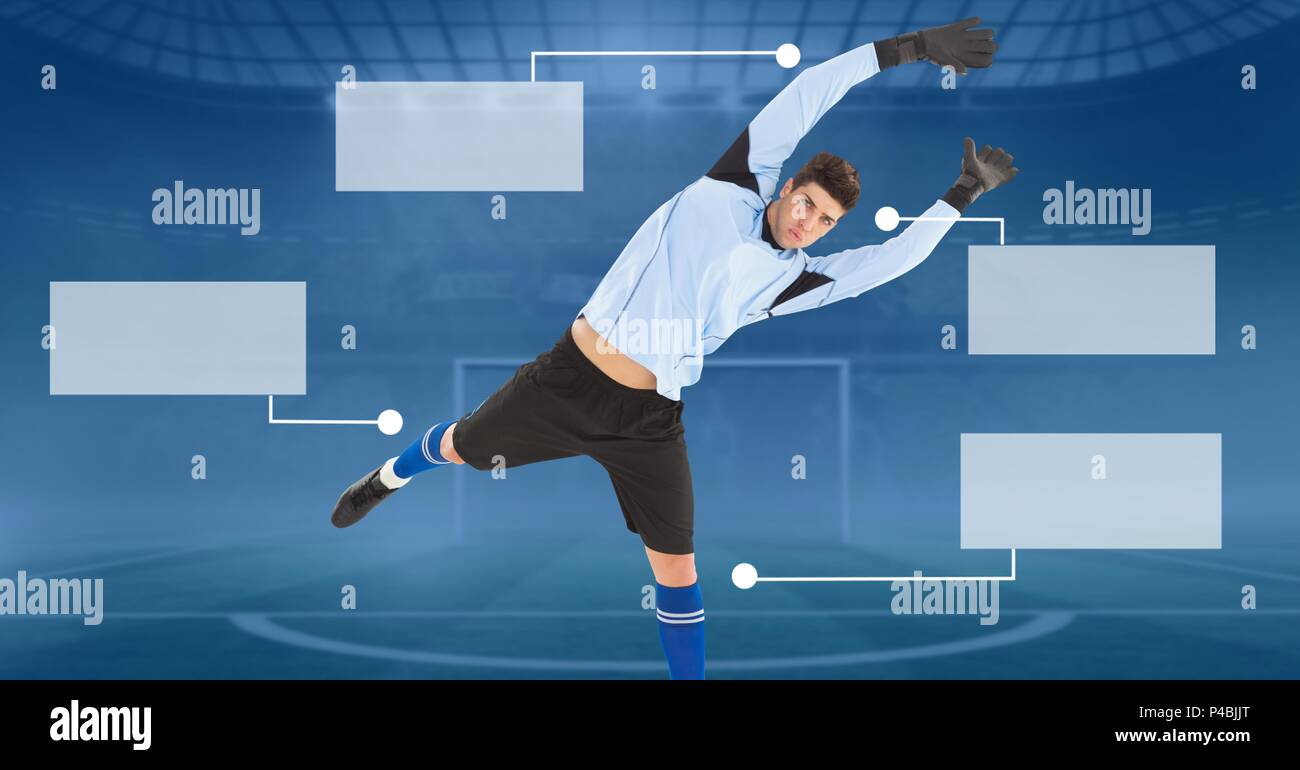 alamy
alamy
alamy
alamy
alamy
alamy
P4BJJT
www.alamy.com