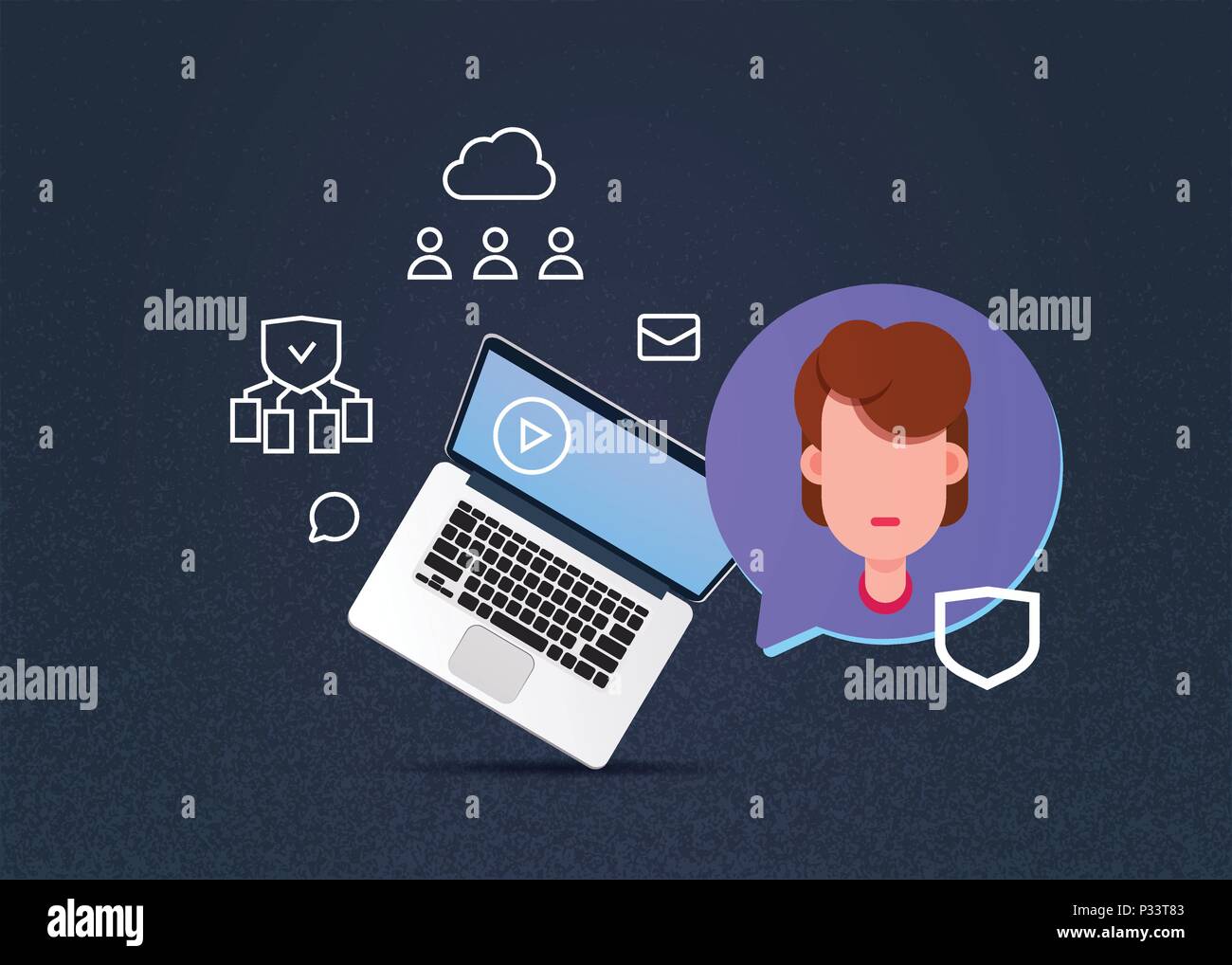 alamy
alamy
alamy
alamy
alamy
alamy
P33T83
www.alamy.com