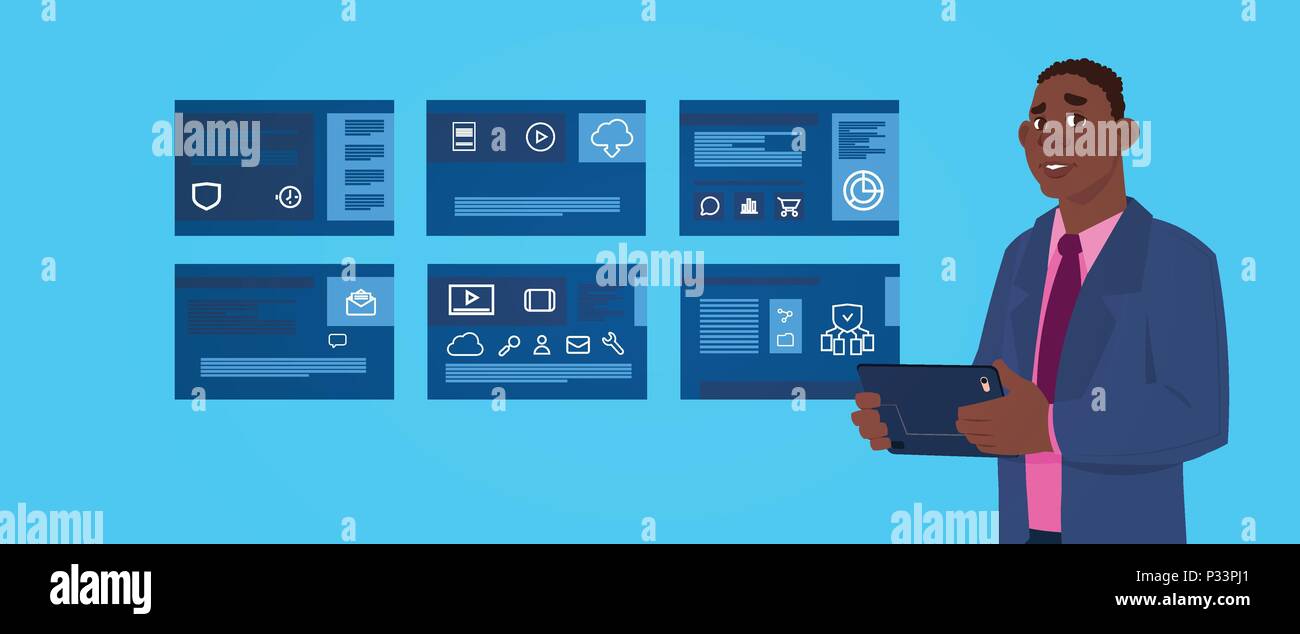 alamy
alamy
alamy
alamy
alamy
alamy
P33PJ1
www.alamy.com