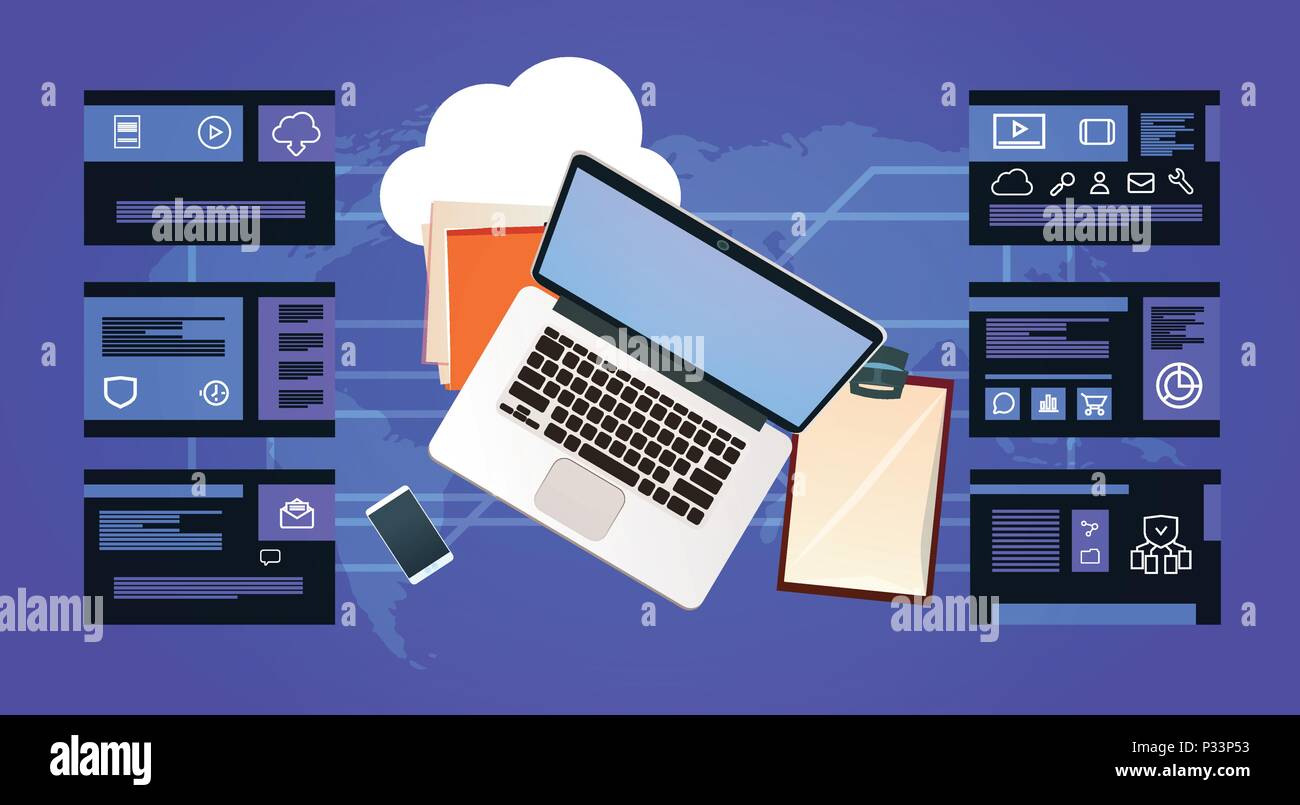 alamy
alamy
alamy
alamy
alamy
alamy
P33P53
www.alamy.com