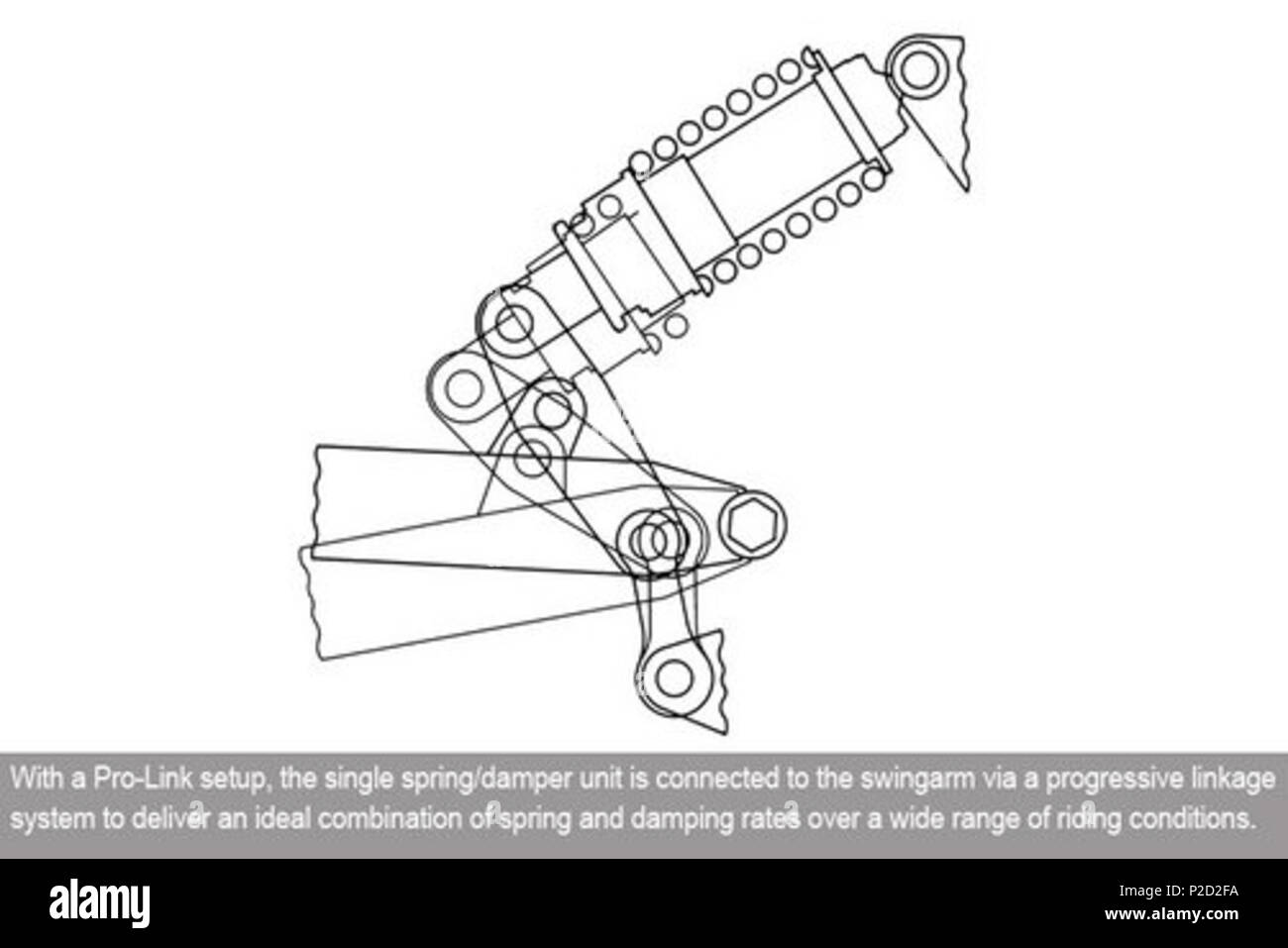 With a Pro-Link setup, the single spring/damper unit is connected to the swingarm via a progressive linkage system to deliver an ideal combination of spring and damping rates over a wide range of riding conditions.

alamy

Image ID: P2D2FA
www.alamy.com