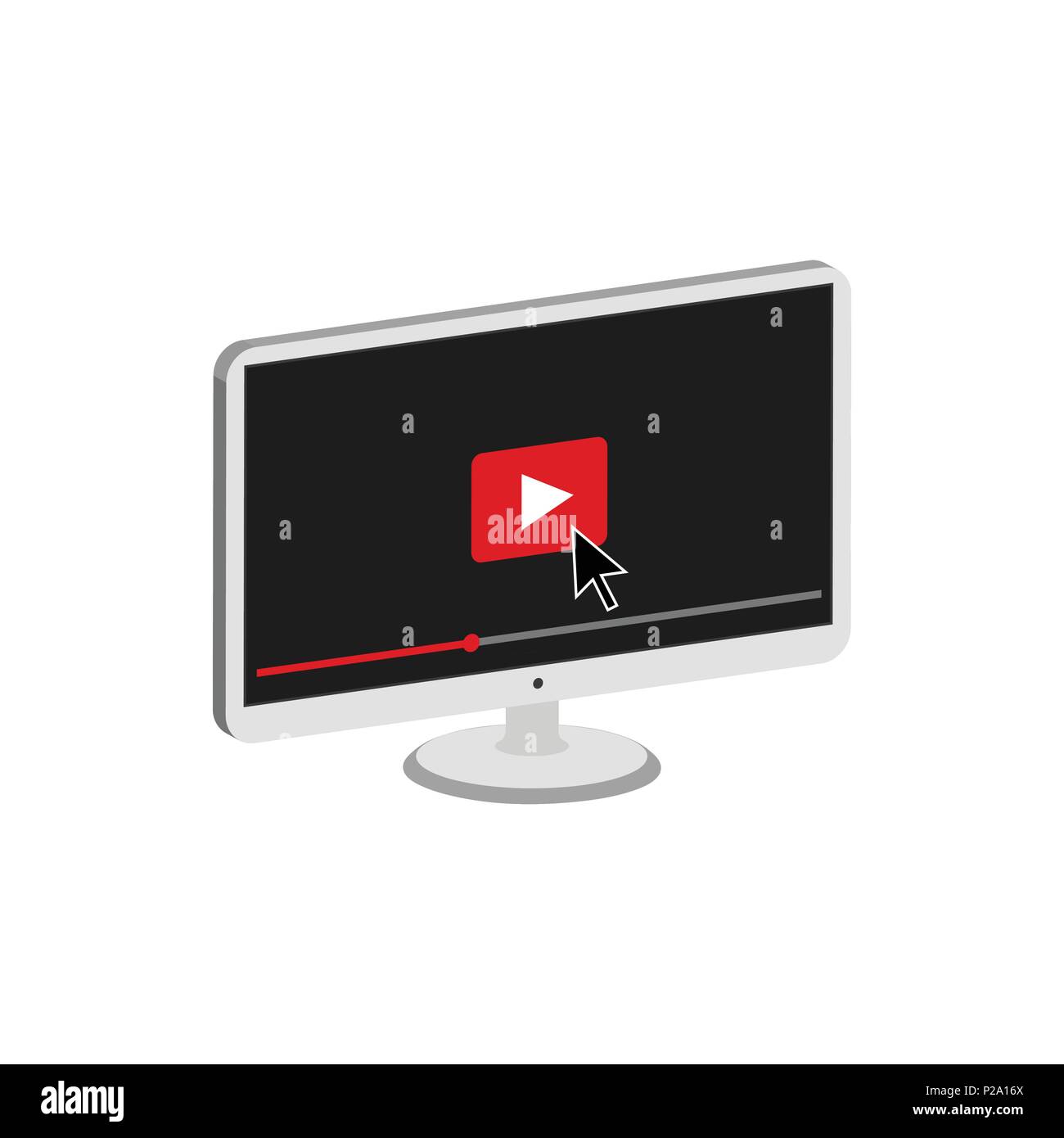 alamy

alamy

Image ID: P2A16X
www.alamy.com