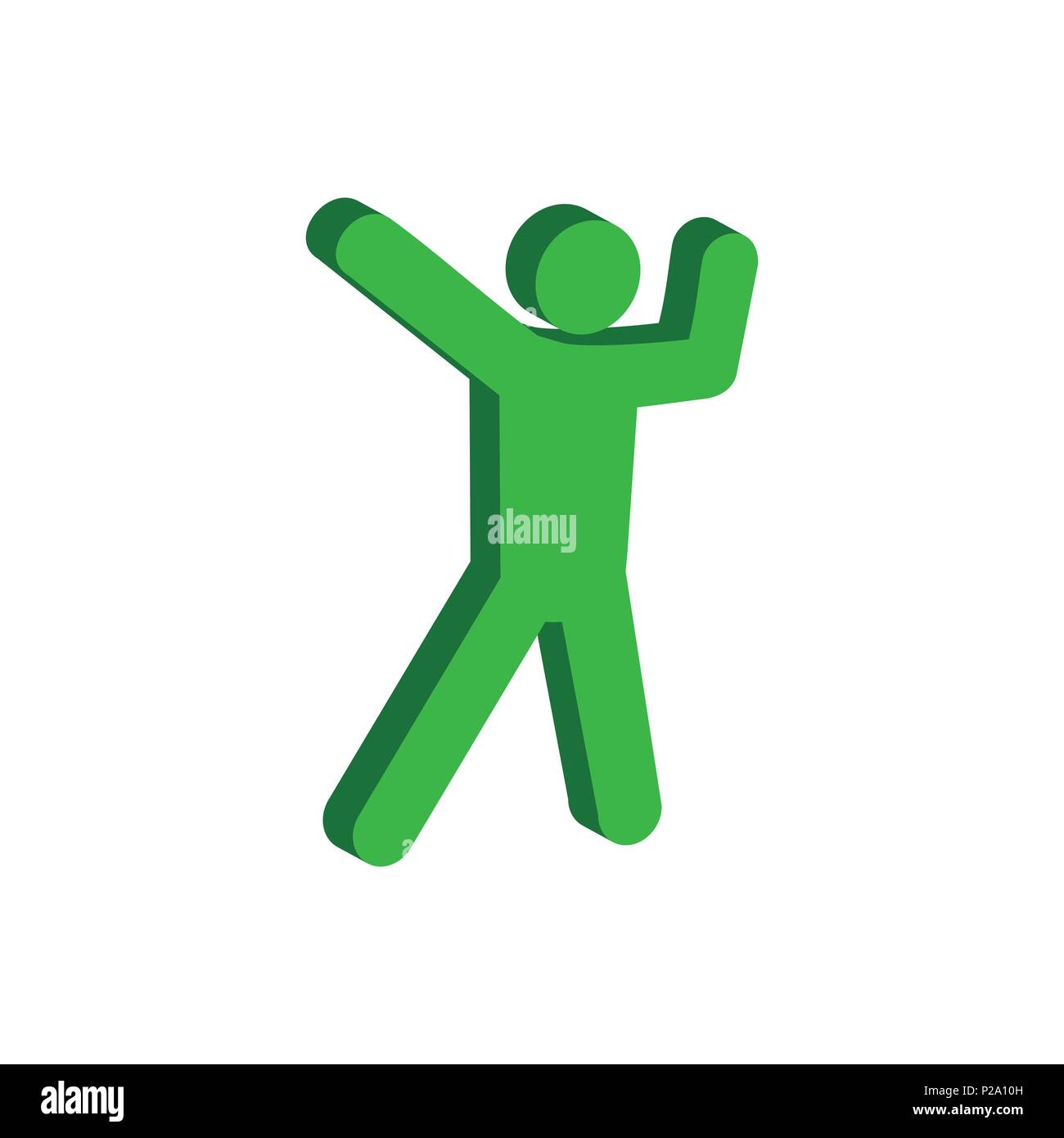 alamy

alamy

Image ID: P2A10H
www.alamy.com