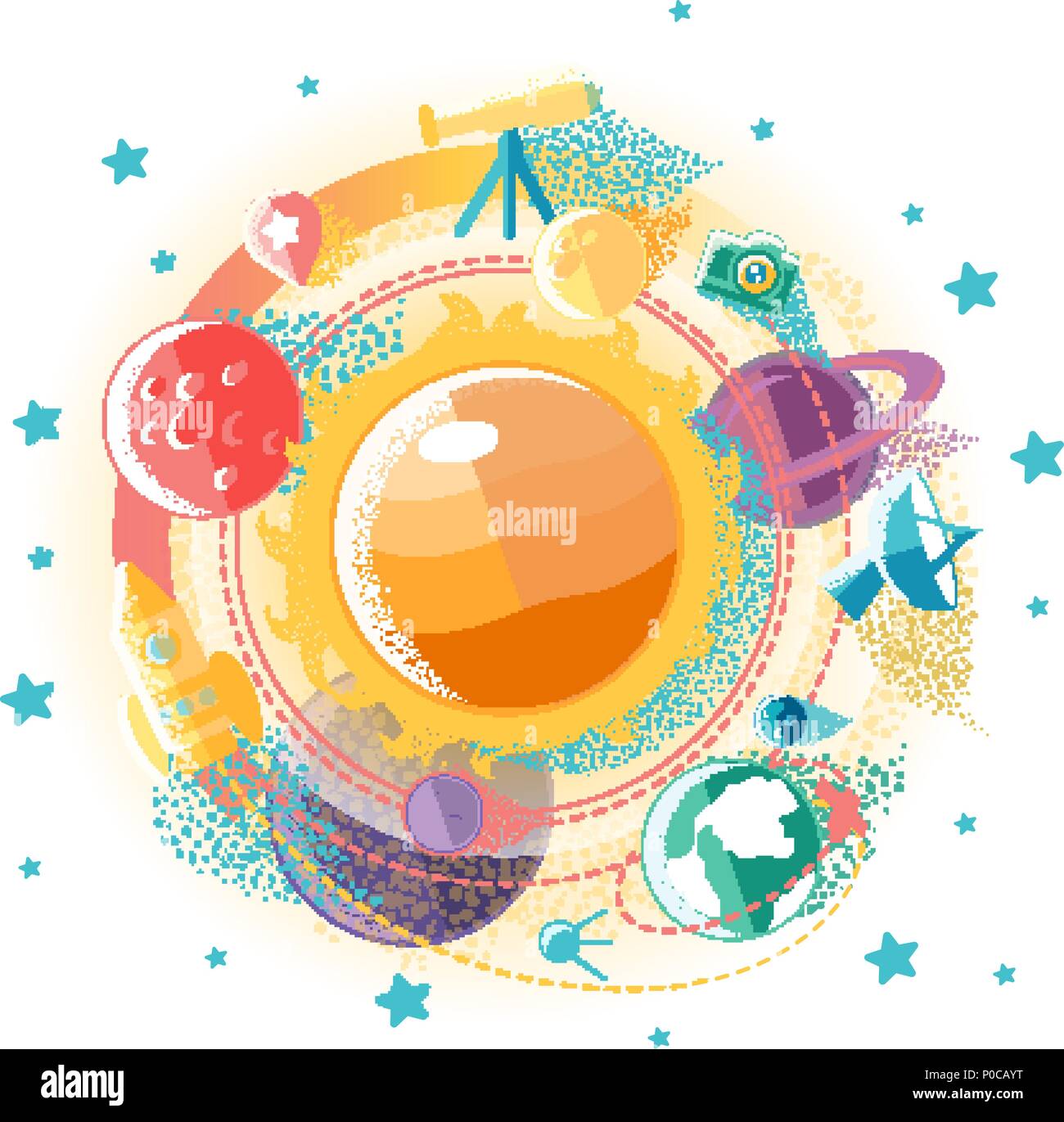 alamy
alamy
alamy

alamy

Image ID: P0CAYT
www.alamy.com