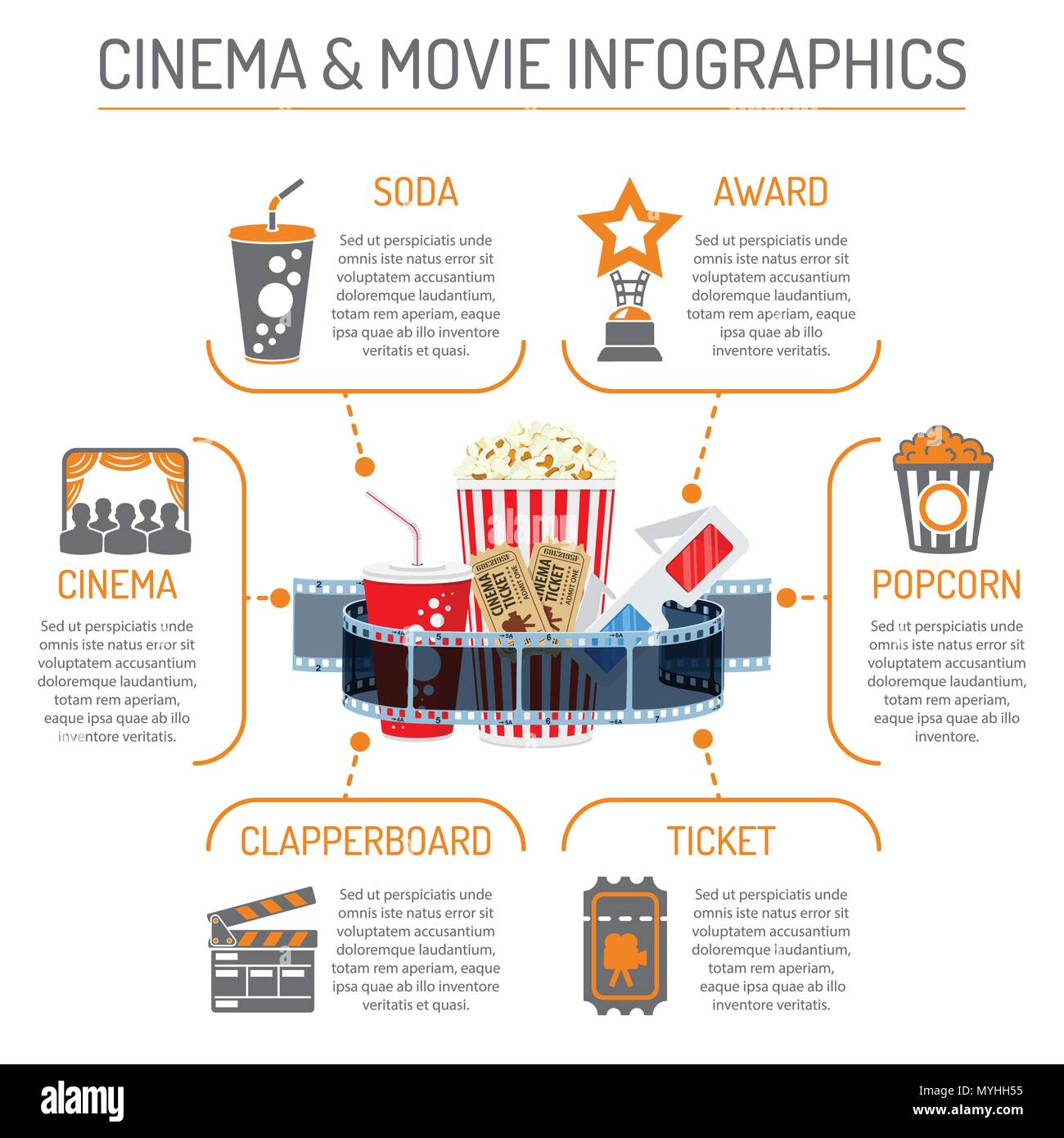 CINEMA & MOVIE INFOGRAPHICS

SODA

Sed ut perspiciatis unde omnis iste natus error sit voluptatem accusantium doloremque laudantium, totam rem aperiam, eaque ipsa quae ab illo inventore veritatis et quasi.

AWARD

Sed ut perspiciatis unde omnis iste natus error sit voluptatem accusantium doloremque laudantium, totam rem aperiam, eaque ipsa quae ab illo inventore veritatis.

CINEMA

Sed ut perspiciatis unde omnis iste natus error sit voluptatem accusantium doloremque laudantium, totam rem aperiam, eaque ipsa quae ab illo inventore veritatis.

CINEMA TICKET ADMIT ONE

CINEMA TICKET ADMIT ONE

POPCORN

Sed ut perspiciatis unde omnis iste natus error sit voluptatem accusantium doloremque laudantium, totam rem aperiam, eaque ipsa quae ab illo inventore.

CLAPPERBOARD

Sed ut perspiciatis unde omnis iste natus error sit voluptatem accusantium doloremque laudantium, totam rem aperiam, eaque ipsa quae ab illo inventore veritatis et quasi.

TICKET

Sed ut perspiciatis unde omnis iste natus error sit voluptatem accusantium doloremque laudantium, totam rem aperiam, eaque ipsa quae ab illo inventore veritatis.

alamy

Image ID: MYHH55
www.alamy.com