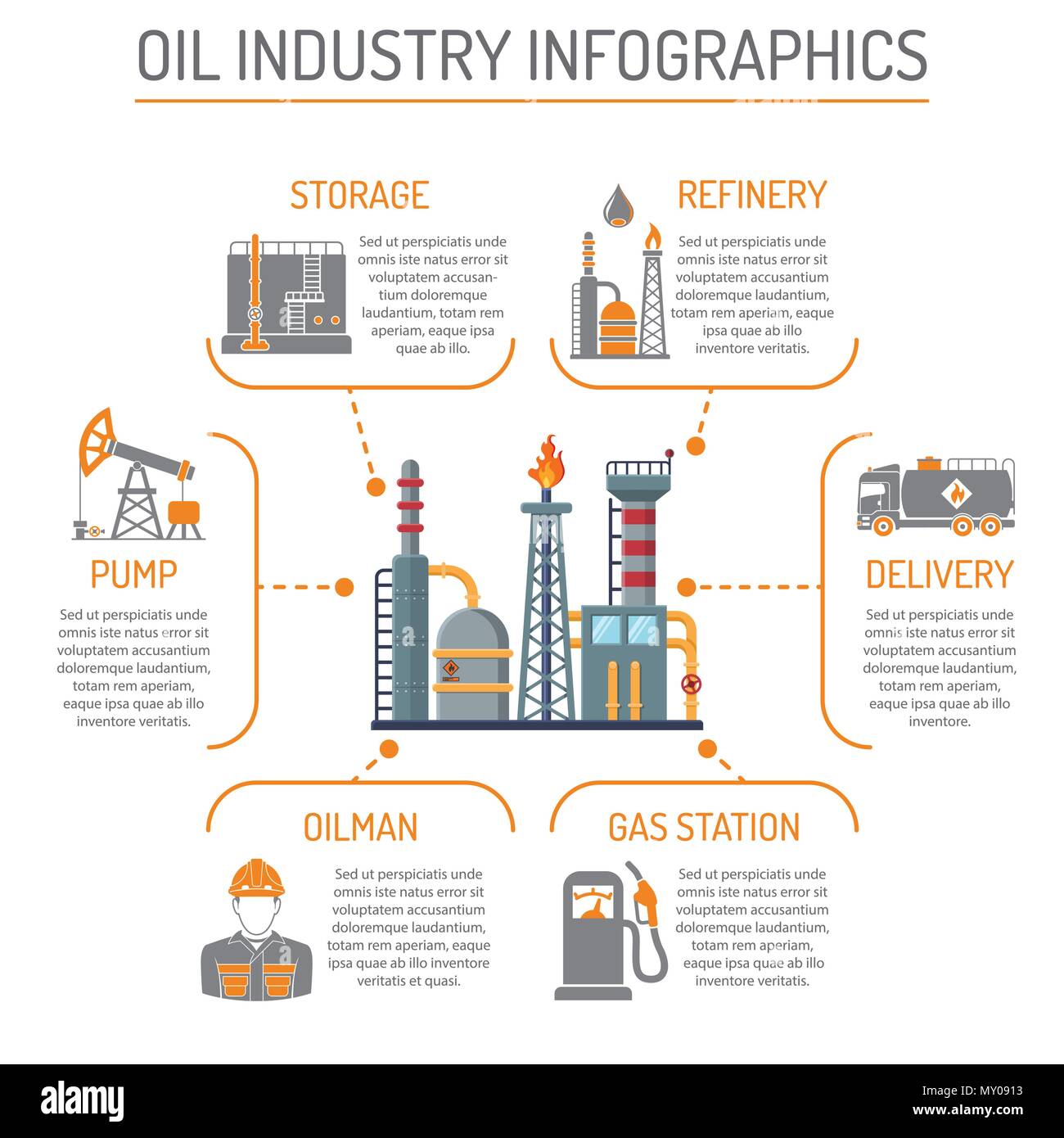 OIL INDUSTRY INFOGRAPHICS

STORAGE

Sed ut perspiciatis unde omnis iste natus error sit voluptatem accusantium doloremque laudantium, totam rem aperiam, eaque ipsa quae ab illo.

REFINERY

Sed ut perspiciatis unde omnis iste natus error sit voluptatem accusantium doloremque laudantium, totam rem aperiam, eaque ipsa quae ab illo inventore veritatis.

PUMP

Sed ut perspiciatis unde omnis iste natus error sit voluptatem accusantium doloremque laudantium, totam rem aperiam, eaque ipsa quae ab illo inventore veritatis.

DELIVERY

Sed ut perspiciatis unde omnis iste natus error sit voluptatem accusantium doloremque laudantium, totam rem aperiam, eaque ipsa quae ab illo inventore.

OILMAN

Sed ut perspiciatis unde omnis iste natus error sit voluptatem accusantium doloremque laudantium, totam rem aperiam, eaque ipsa quae ab illo inventore veritatis et quasi.

GAS STATION

Sed ut perspiciatis unde omnis iste natus error sit voluptatem accusantium doloremque laudantium, totam rem aperiam, eaque ipsa quae ab illo inventore veritatis.

alamy

Image ID: MY0913
www.alamy.com