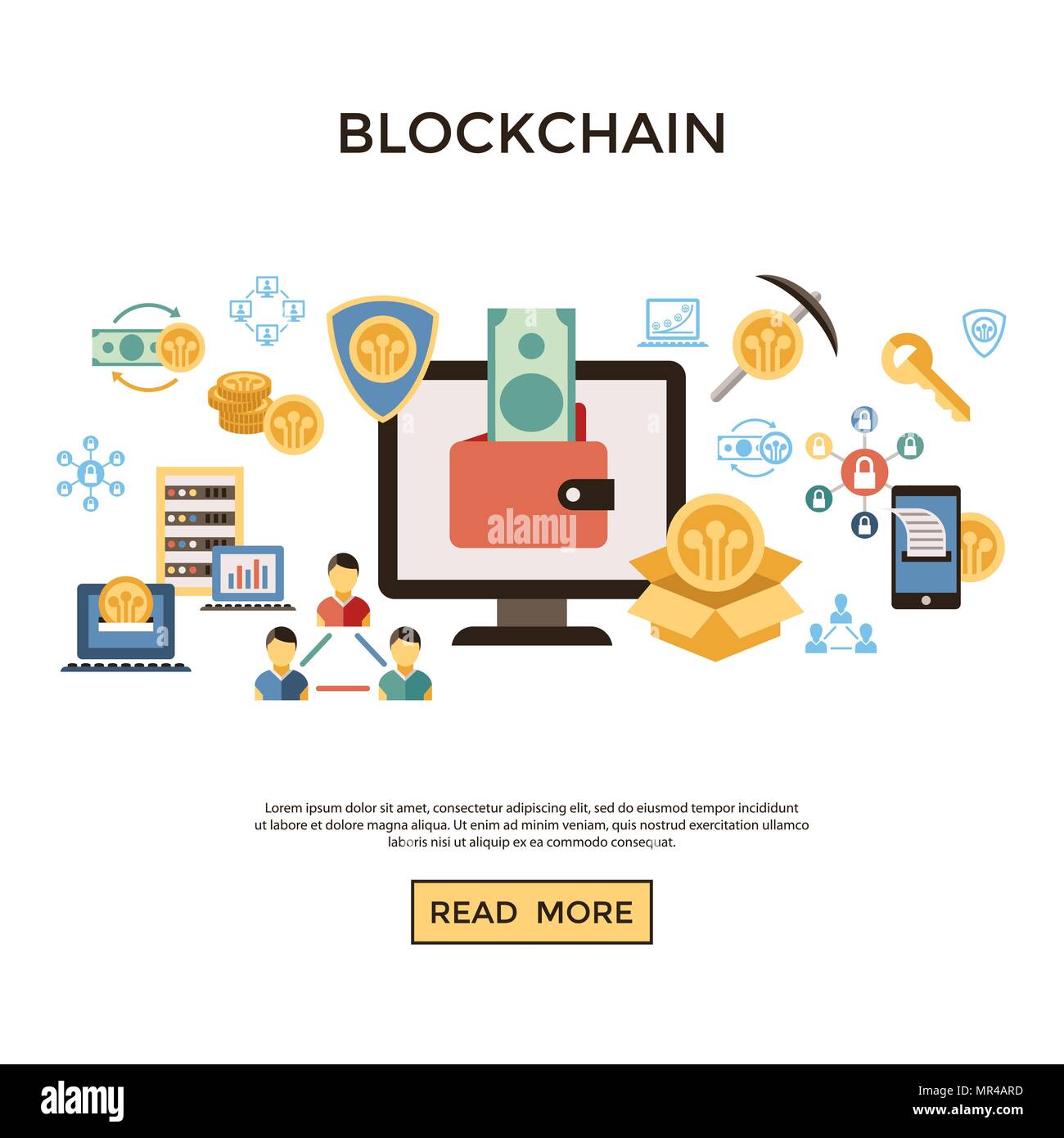 BLOCKCHAIN

alamy

Lorem ipsum dolor sit amet, consectetur adipiscing elit, sed do eiusmod tempor incididunt ut labore et dolore magna aliqua. Ut enim ad minim veniam, quis nostrud exercitation ullamco laboris nisi ut aliquip ex ea commodo consequat.

READ MORE

alamy

Image ID: MR4ARD
www.alamy.com