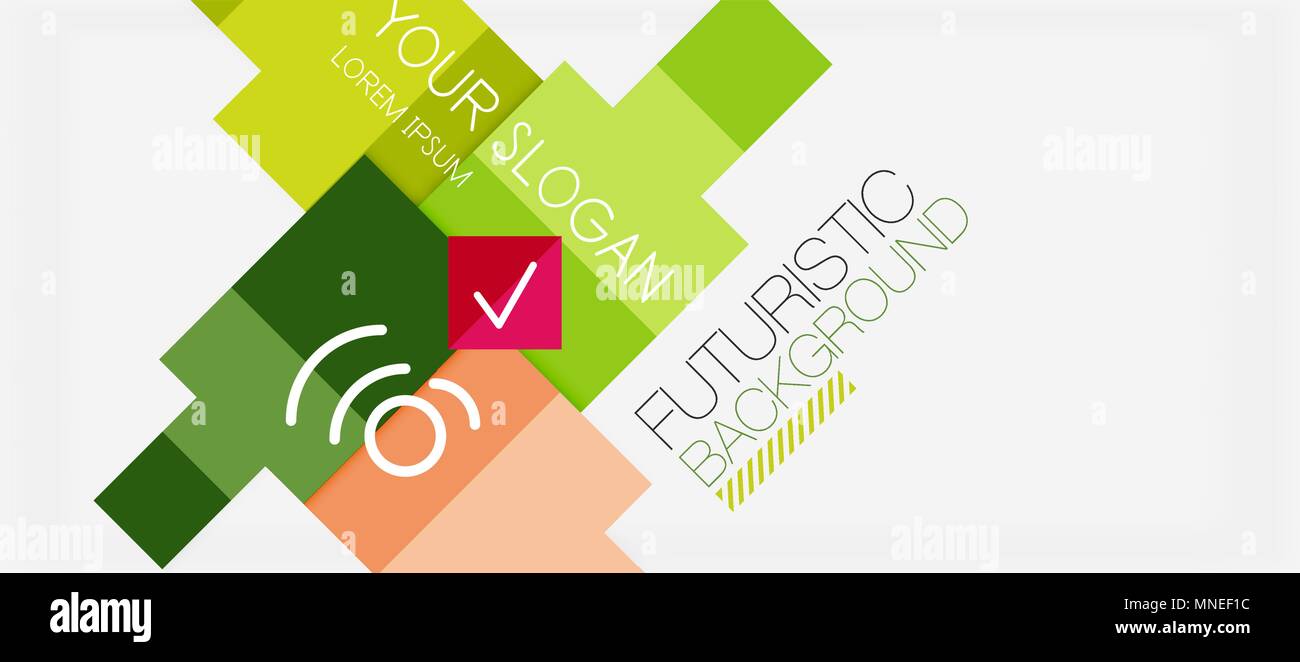 YOUR SLOGAN
LOREM IPSUM

FUTURISTIC
BACKGROUND

alamy
alamy
alamy
alamy
alamy

alamy
MNEF1C
www.alamy.com