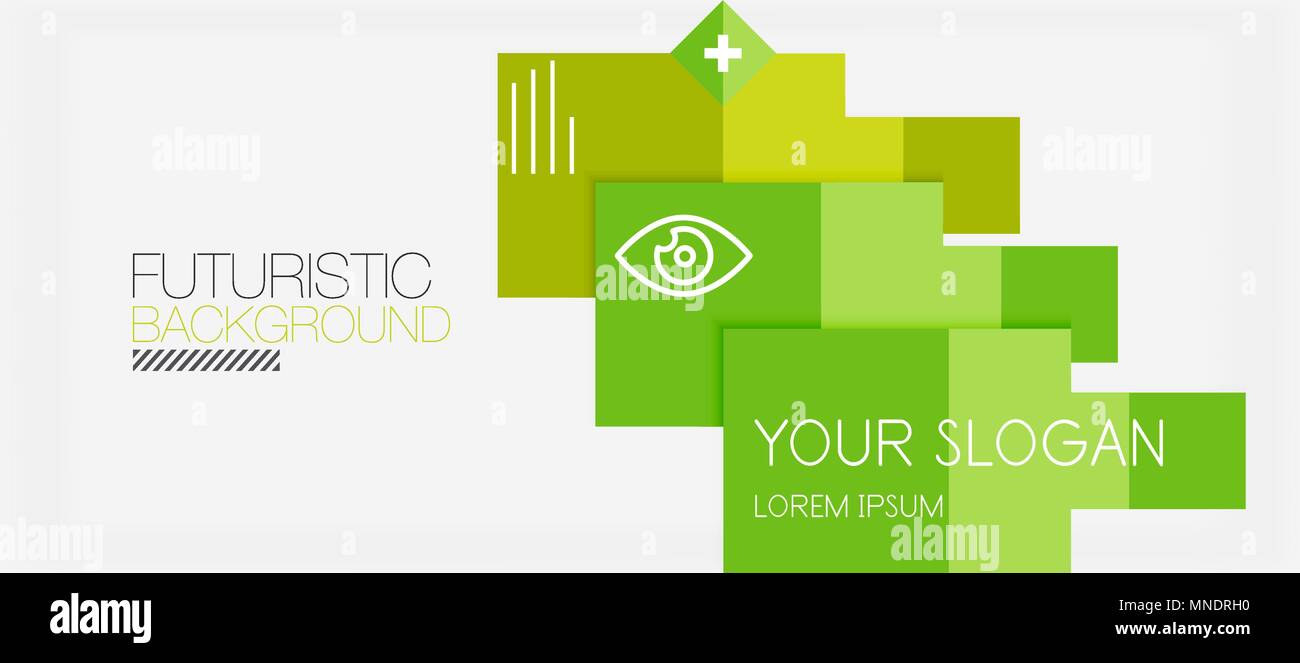 FUTURISTIC
BACKGROUND

YOUR SLOGAN
LOREM IPSUM

alamy

alamy

alamy

alamy

alamy

alamy

MNDRH0
www.alamy.com