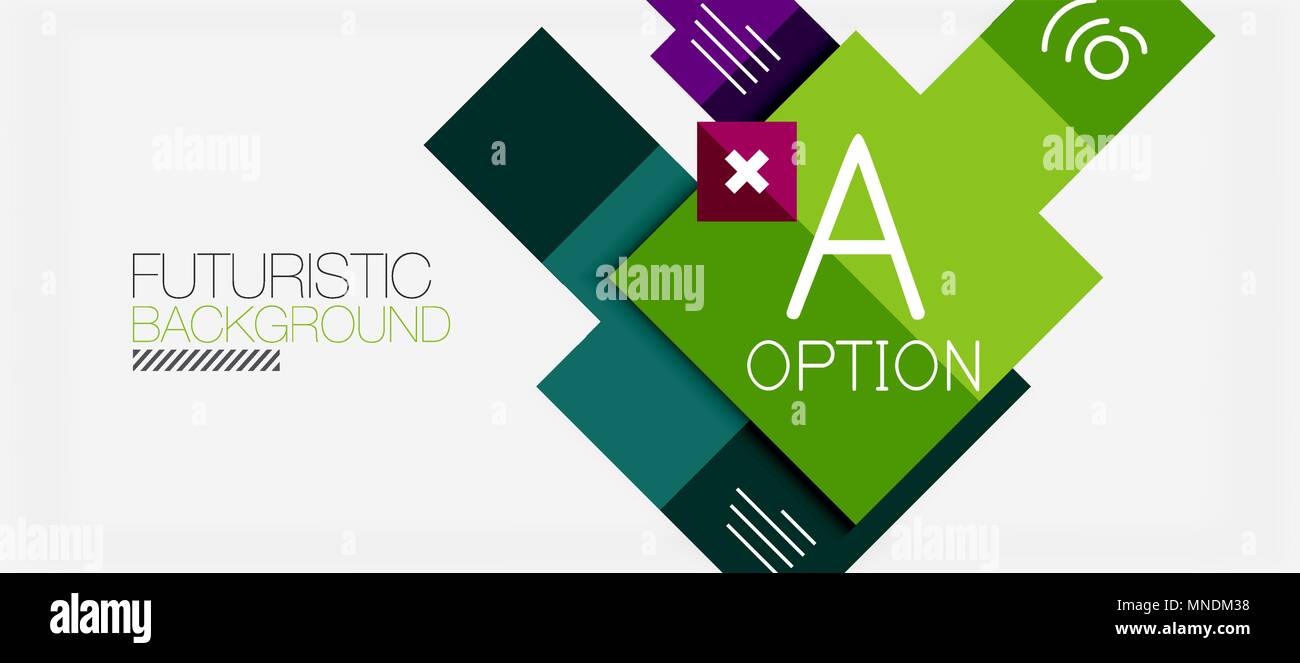 FUTURISTIC
BACKGROUND

A
OPTION

alamy
alamy
alamy
alamy
alamy

alamy
MNDM38
www.alamy.com