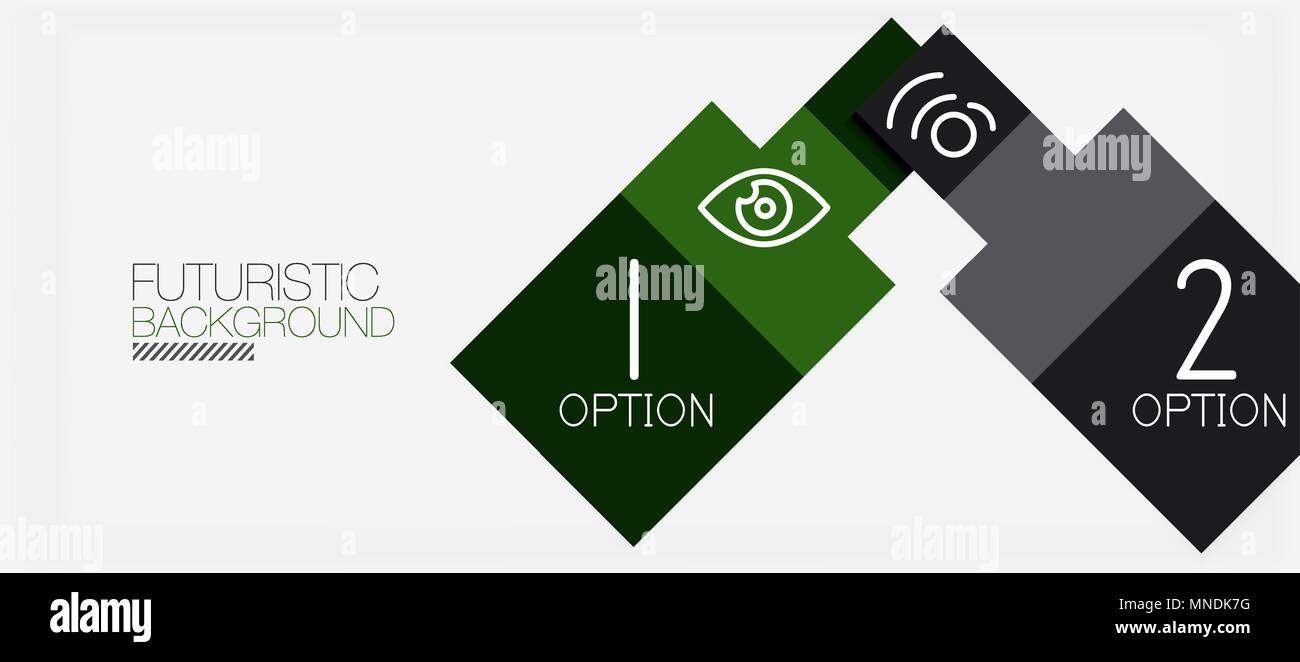 FUTURISTIC
BACKGROUND

1
OPTION

2
OPTION

alamy

alamy
alamy
alamy
alamy
alamy

MNDK7G
www.alamy.com