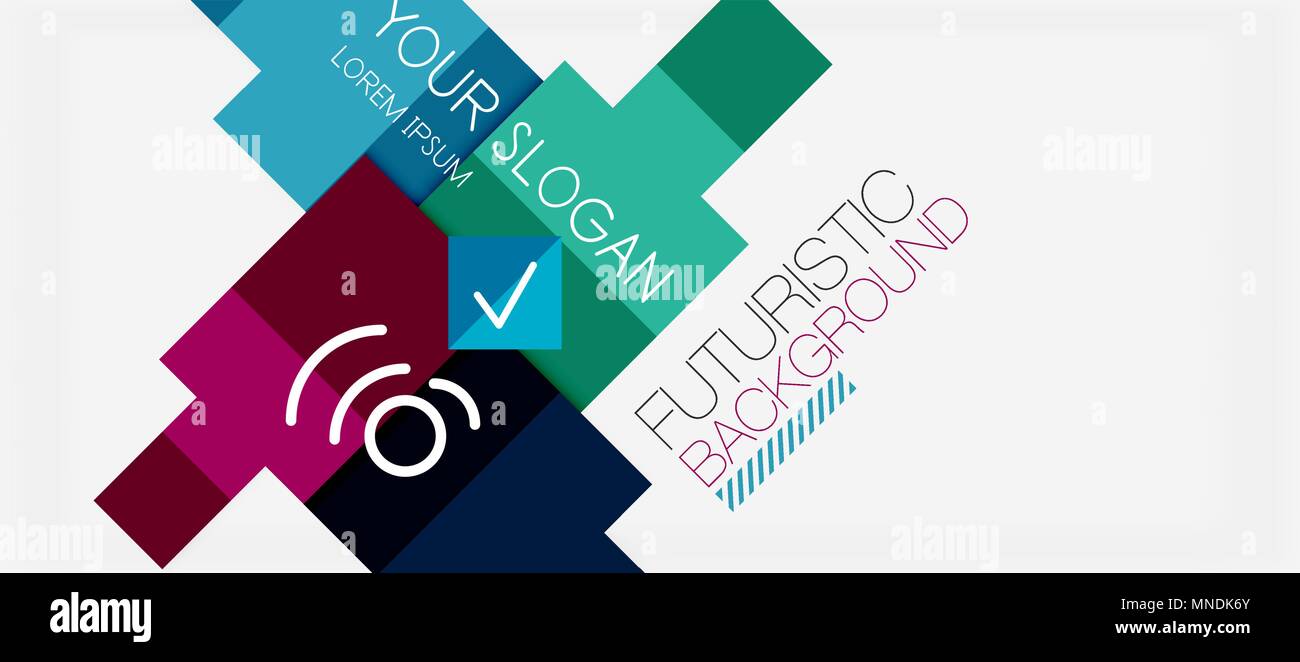 YOUR SLOGAN
LOREM IPSUM

FUTURISTIC
BACKGROUND

alamy

alamy

alamy

alamy

alamy

alamy
MNDK6Y
www.alamy.com