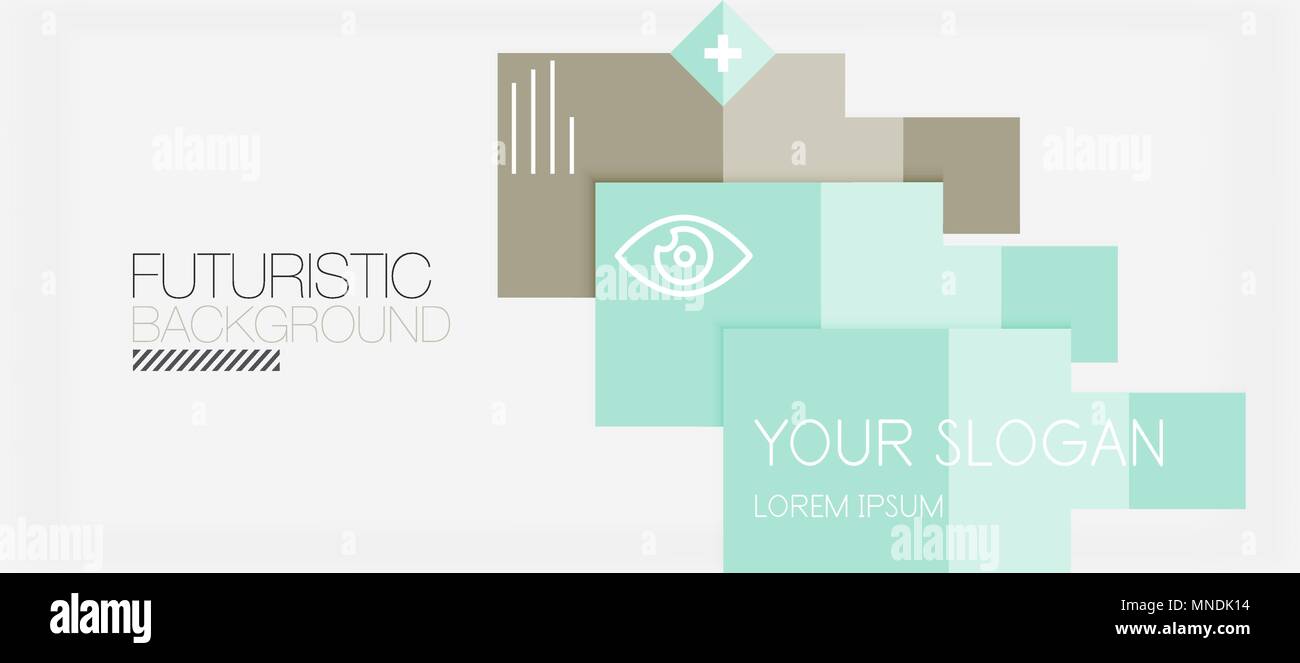 FUTURISTIC
BACKGROUND

YOUR SLOGAN
LOREM IPSUM

alamy
alamy
alamy
alamy
alamy

alamy
MNDK14
www.alamy.com