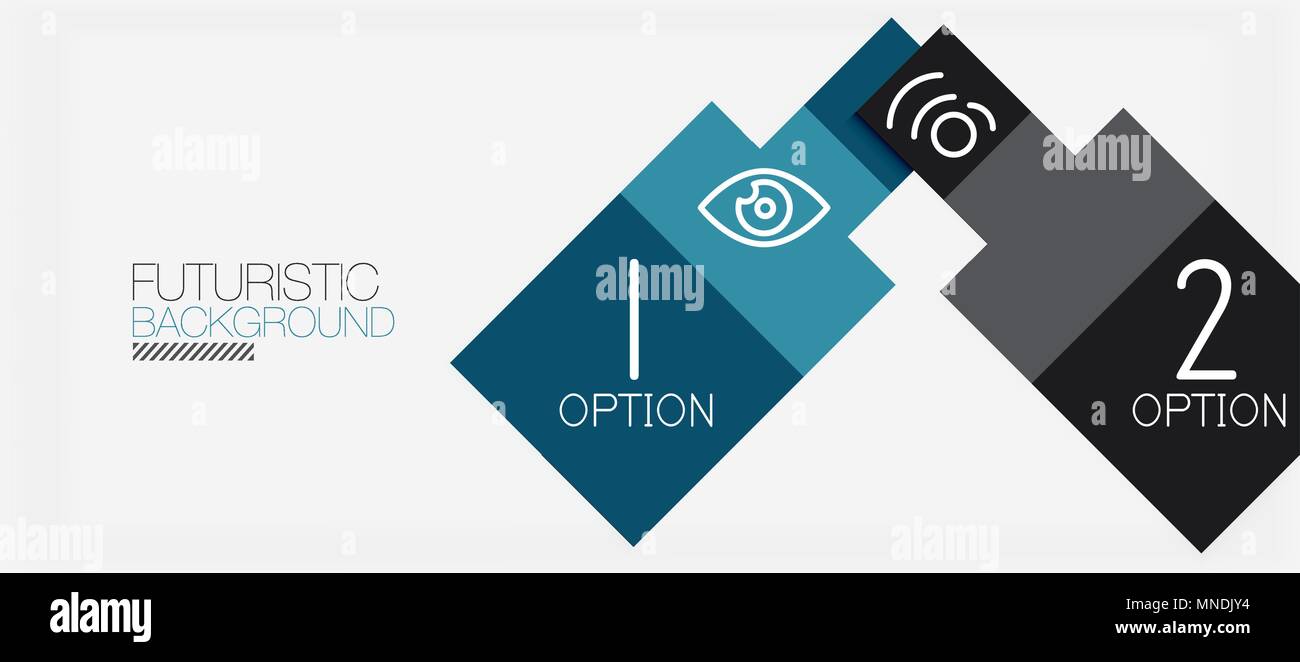 FUTURISTIC
BACKGROUND

1
OPTION

2
OPTION

alamy

alamy

alamy

alamy

alamy

alamy
MNDJY4
www.alamy.com