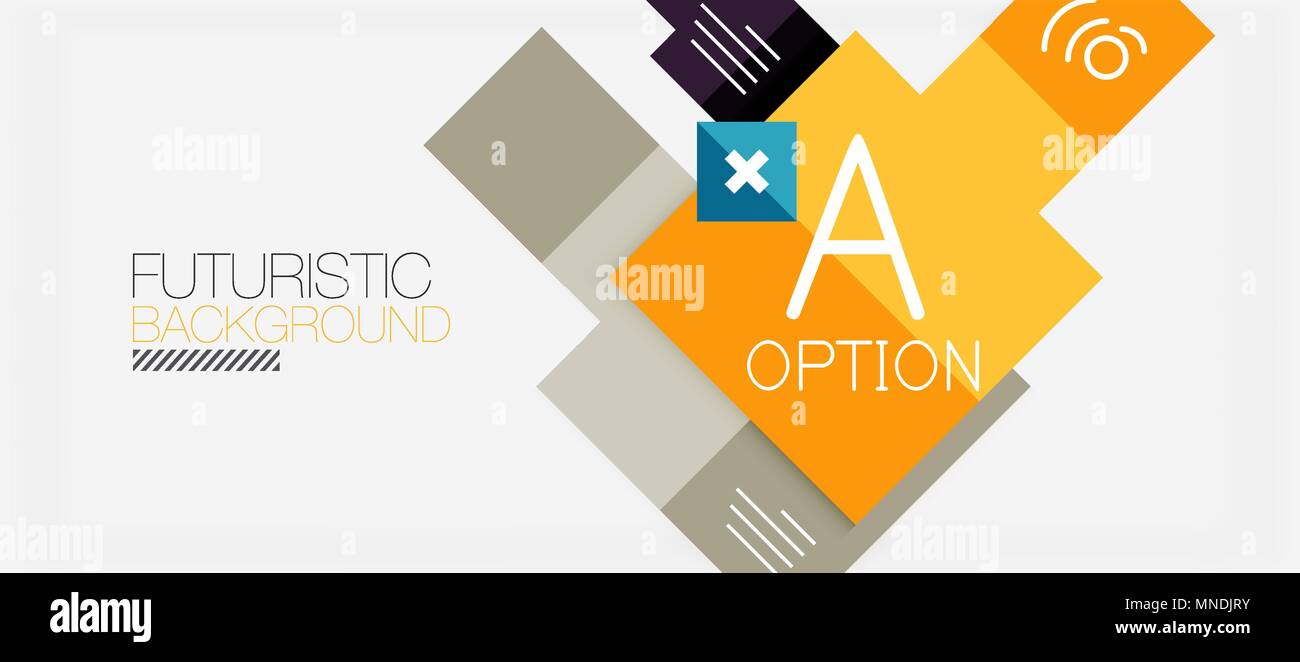 FUTURISTIC
BACKGROUND

A
OPTION

alamy
alamy
alamy
alamy
alamy

alamy
MNDJRY
www.alamy.com