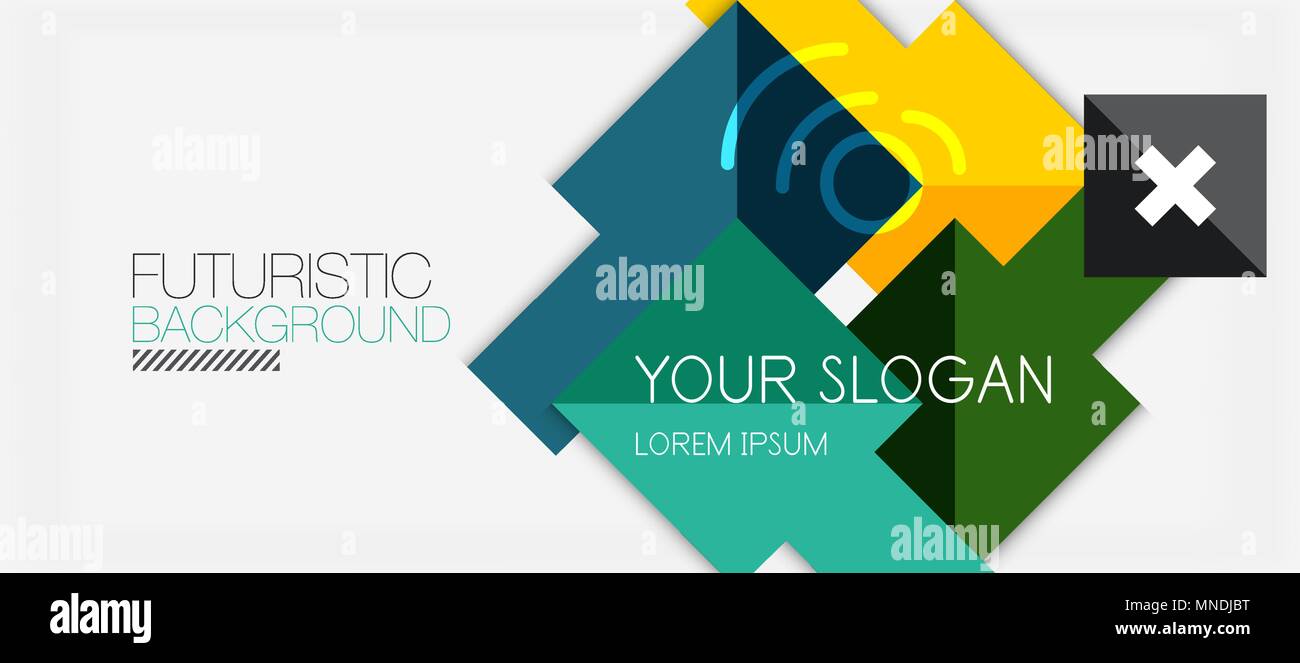 FUTURISTIC
BACKGROUND

YOUR SLOGAN
LOREM IPSUM

alamy
alamy
alamy
alamy
alamy

alamy
MNDJBT
www.alamy.com