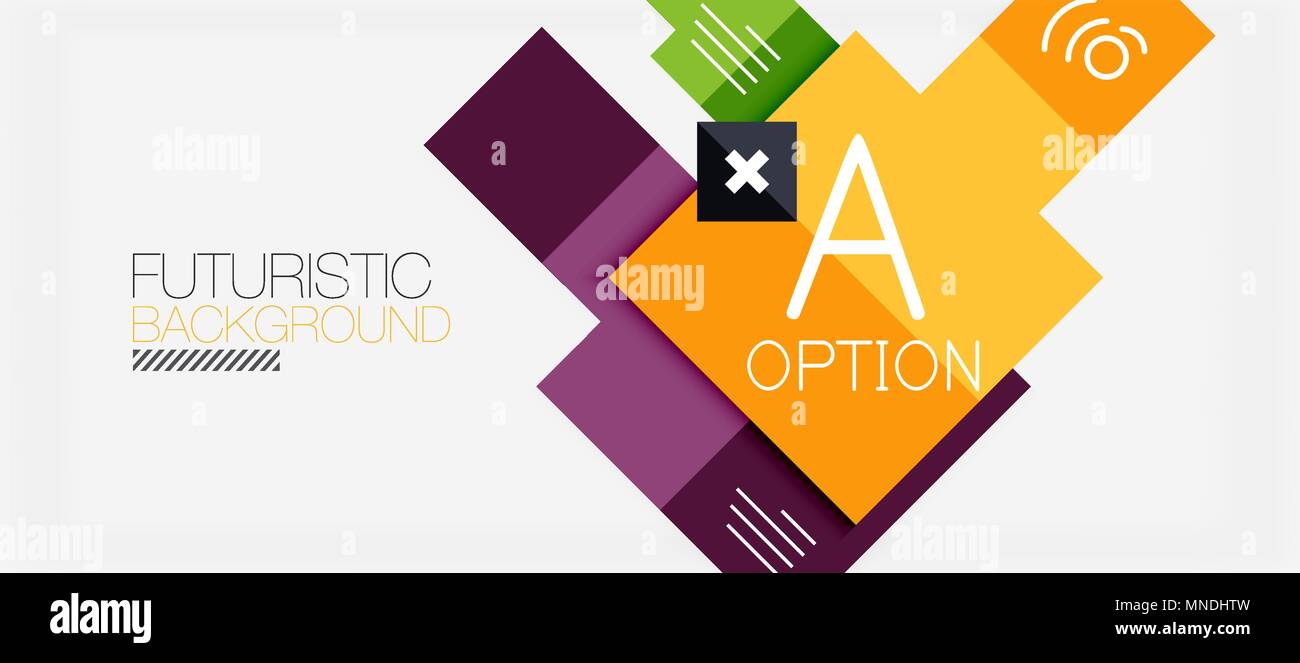 FUTURISTIC
BACKGROUND

A
OPTION

alamy
alamy
alamy
alamy
alamy

alamy
MNDHTW
www.alamy.com