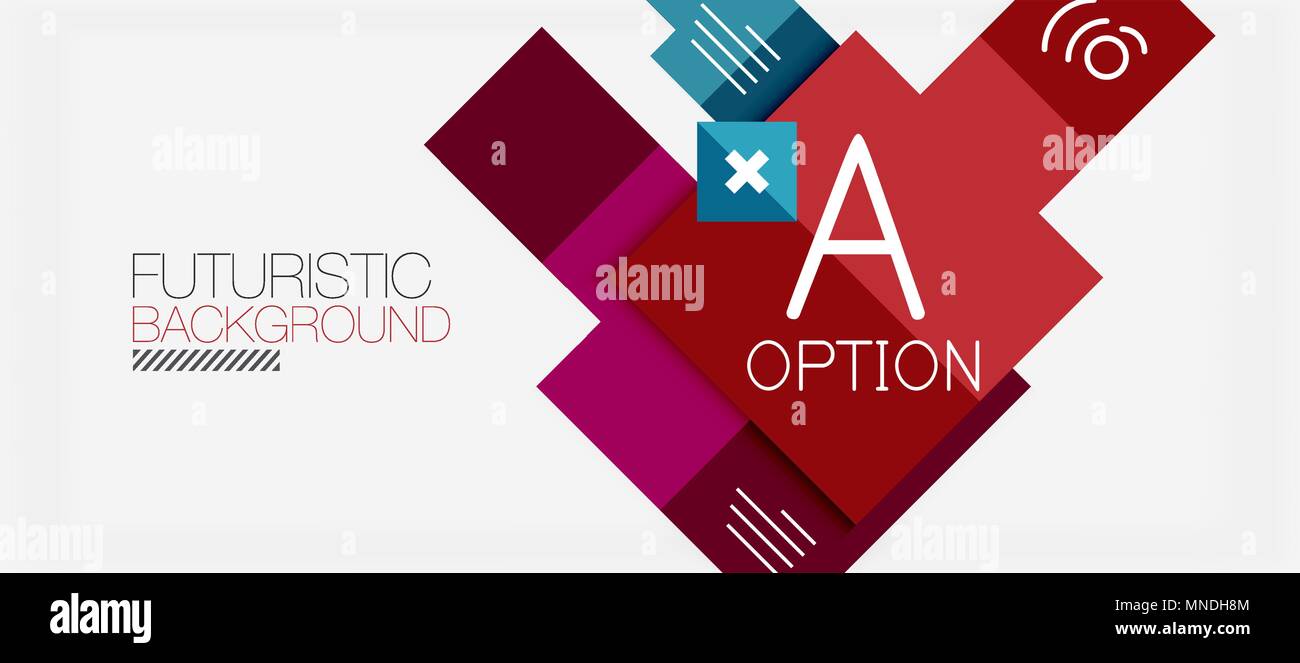 FUTURISTIC
BACKGROUND

A
OPTION

alamy

alamy

alamy

alamy

alamy

alamy
MNDH8M
www.alamy.com