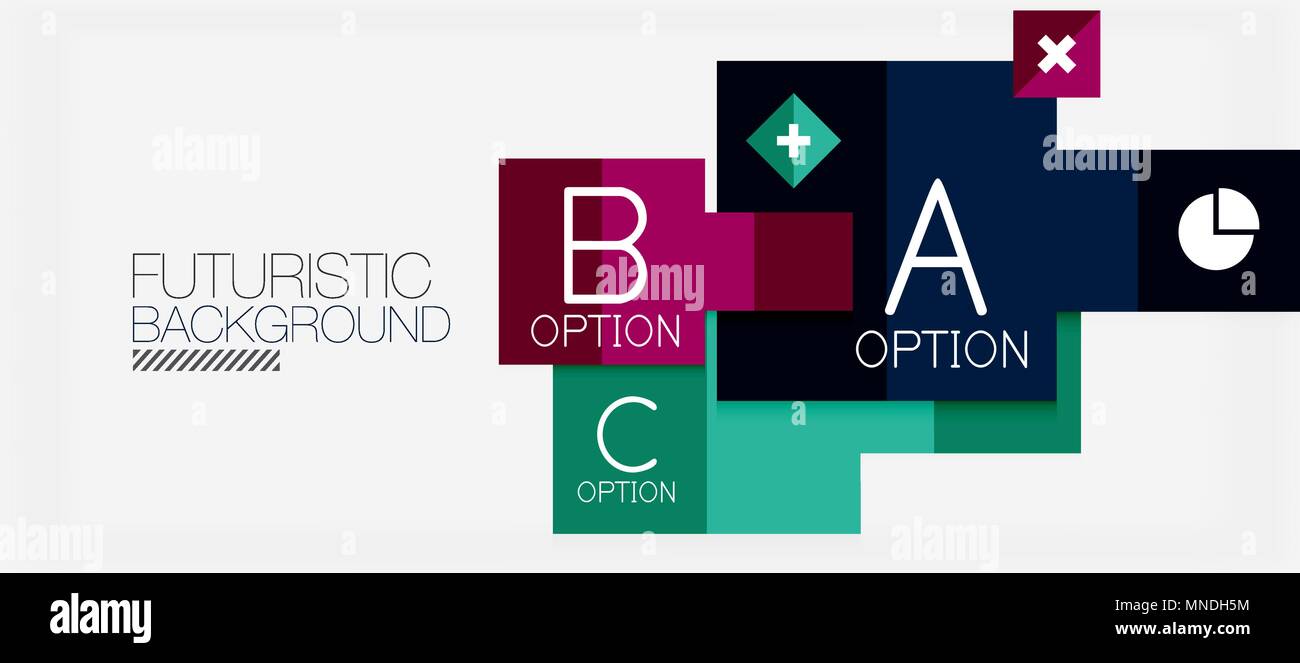 FUTURISTIC
BACKGROUND

B
OPTION

A
OPTION

C
OPTION

alamy

alamy

alamy

alamy

alamy

alamy

MNDH5M
www.alamy.com