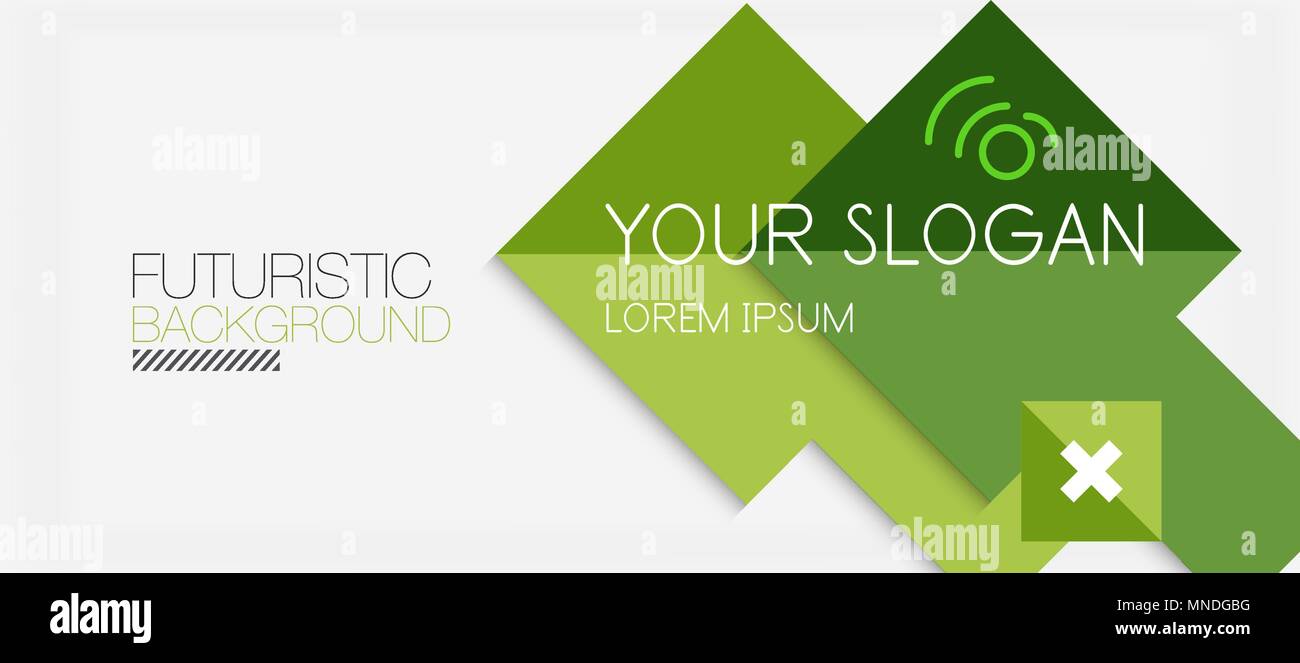 FUTURISTIC
BACKGROUND

YOUR SLOGAN
LOREM IPSUM

alamy
alamy
alamy
alamy
alamy

alamy
MNDGBG
www.alamy.com