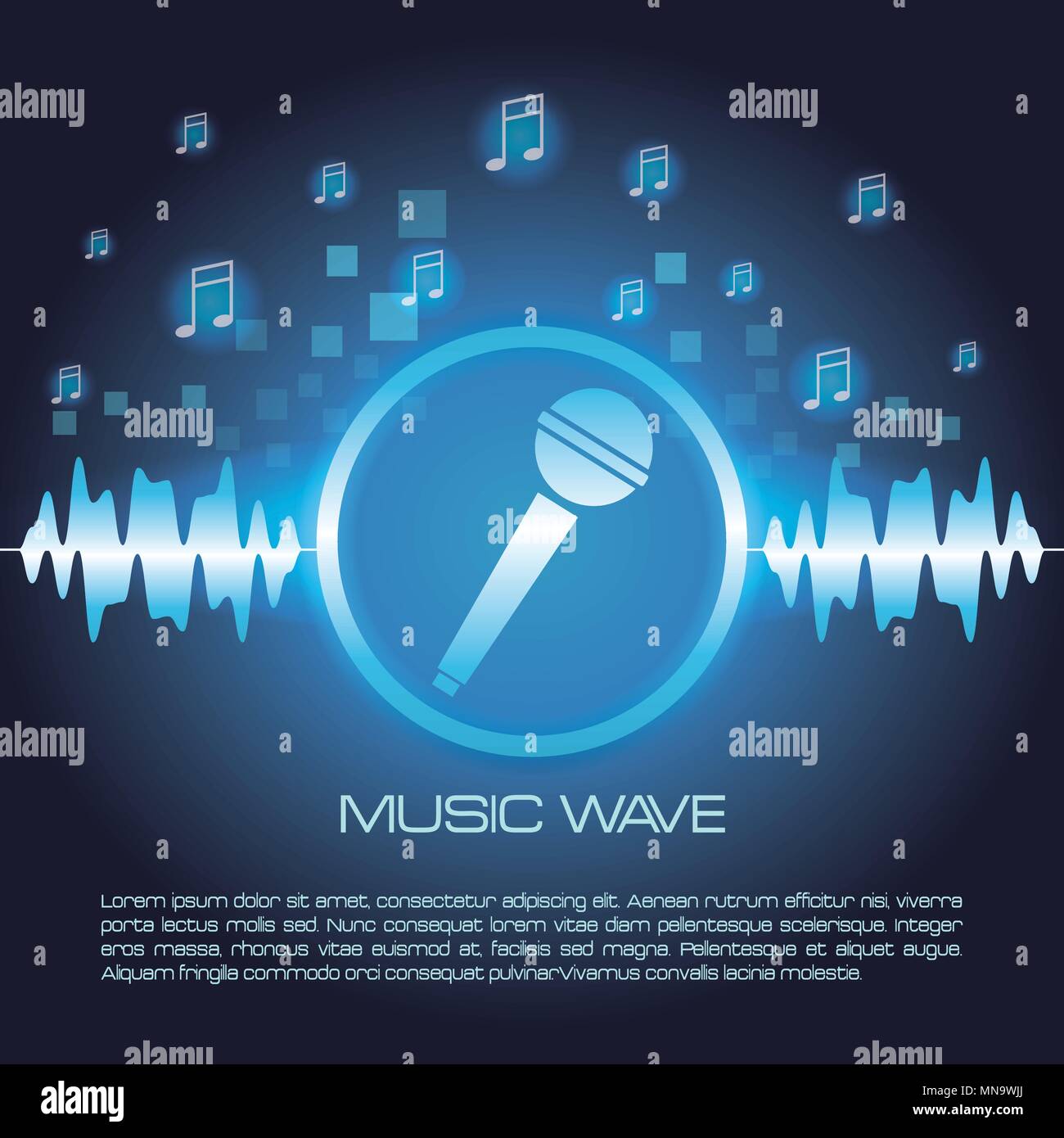 alamy alamy

alamy alamy

alamy

alamy alamy

MUSIC WAVE

Lorem ipsum dolor sit amet, consectetur adipiscing elit. Aenean rutrum efficitur nisi, viverra porta lectus mollis sed. Nunc consequat lorem vitae diam pellentesque scelerisque. Integer eros massa, rhoncus vitae euismod at, facilisis sed magna. Pellentesque et aliquet augue. Aliquam fringilla commodo orci consequat pulvinar.Vivamus convallis lacinia molestie.

alamy alamy

alamy

Image ID: MN9WJJ
www.alamy.com