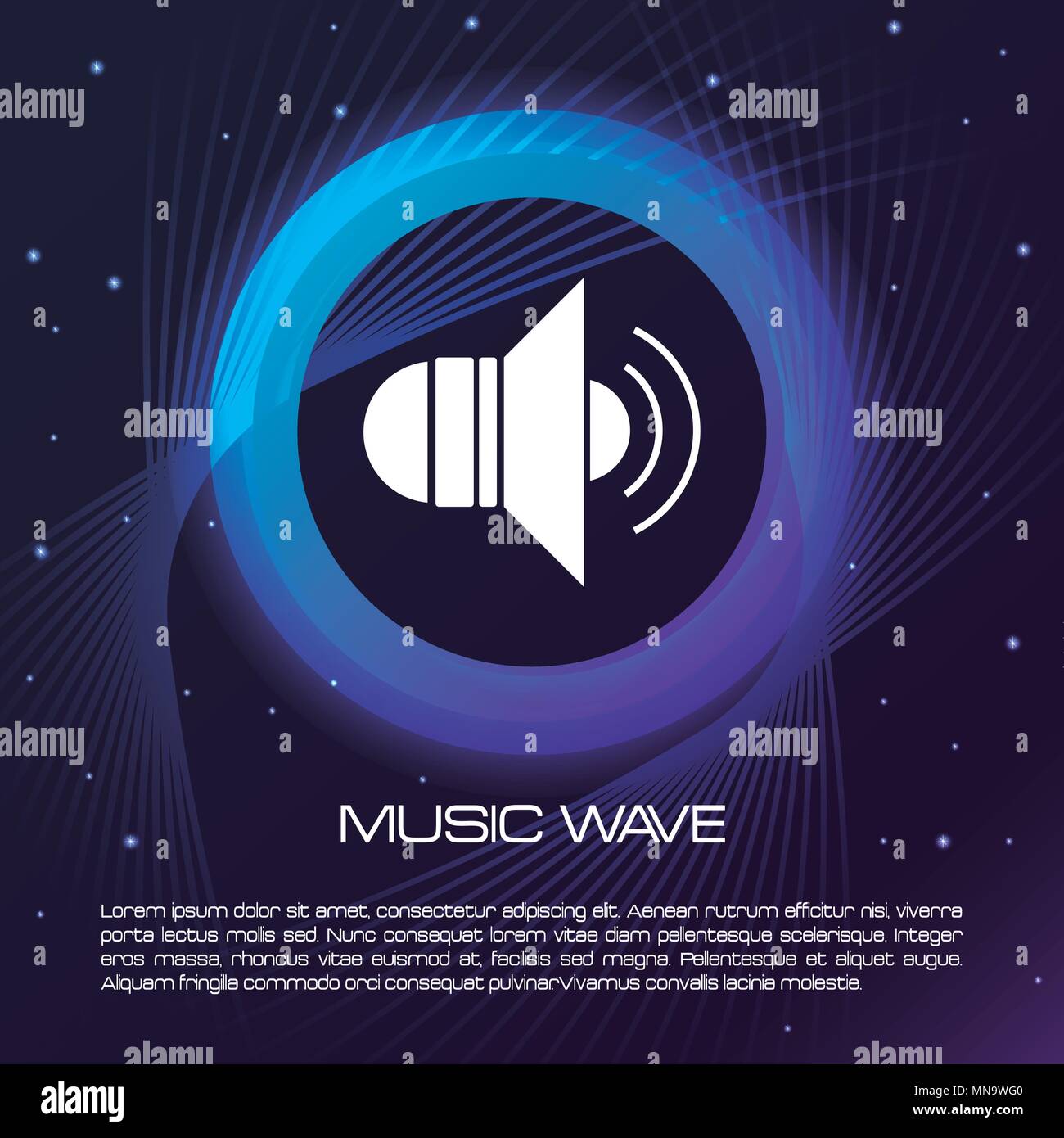 alamy alamy
alamy alamy
alamy alamy

MUSIC WAVE

Lorem ipsum dolor sit amet, consectetur adipiscing elit. Aenean rutrum efficitur nisi, viverra porta lectus mollis sed. Nunc consequat lorem vitae diam pellentesque scelerisque. Integer eros massa, rhoncus vitae euismod at, facilisis sed magna. Pellentesque et aliquet augue. Aliquam fringilla commodo orci consequat pulvinar.Vivamus convallis lacinia molestie.

alamy alamy

alamy

Image ID: MN9WG0
www.alamy.com