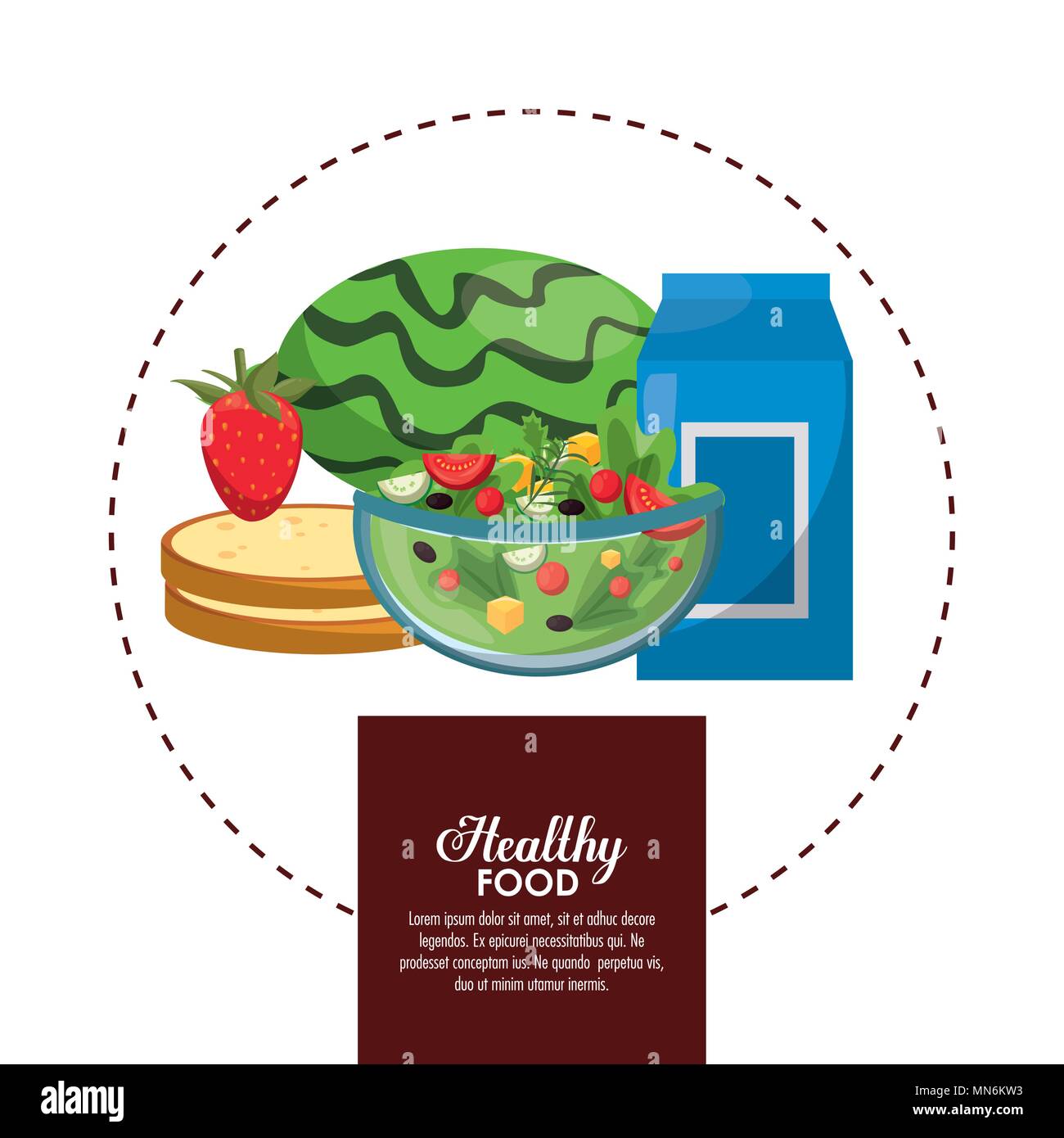 Healthy
FOOD

Lorem ipsum dolor sit amet, sit et adhuc decore legendos. Ex epicurei necessitatibus qui. Ne prodesset conceptam ius. Ne quando perpetua vis, duo ut minim utamur inermis.

alamy

Image ID: MN6KW3
www.alamy.com