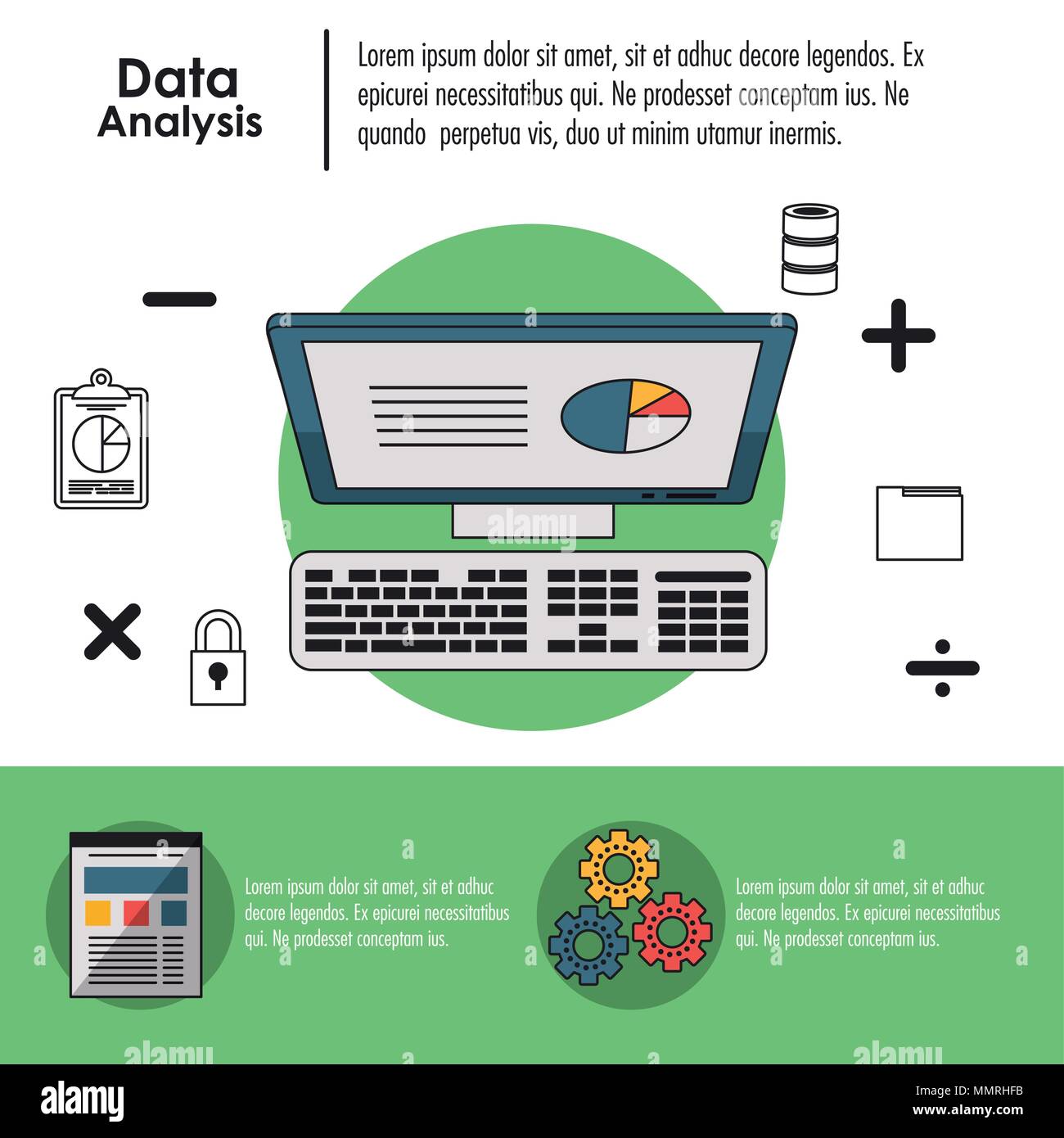 Data Analysis

Lorem ipsum dolor sit amet, sit et adhuc decore legendos. Ex epicurei necessitatibus qui. Ne prodesset conceptam ius. Ne quando perpetua vis, duo ut minim utamur inermis.

alamy

Lorem ipsum dolor sit amet, sit et adhuc decore legendos. Ex epicurei necessitatibus qui. Ne prodesset conceptam ius.

Lorem ipsum dolor sit amet, sit et adhuc decore legendos. Ex epicurei necessitatibus qui. Ne prodesset conceptam ius.

alamy

alamy

alamy

Image ID: MMRHFB
www.alamy.com