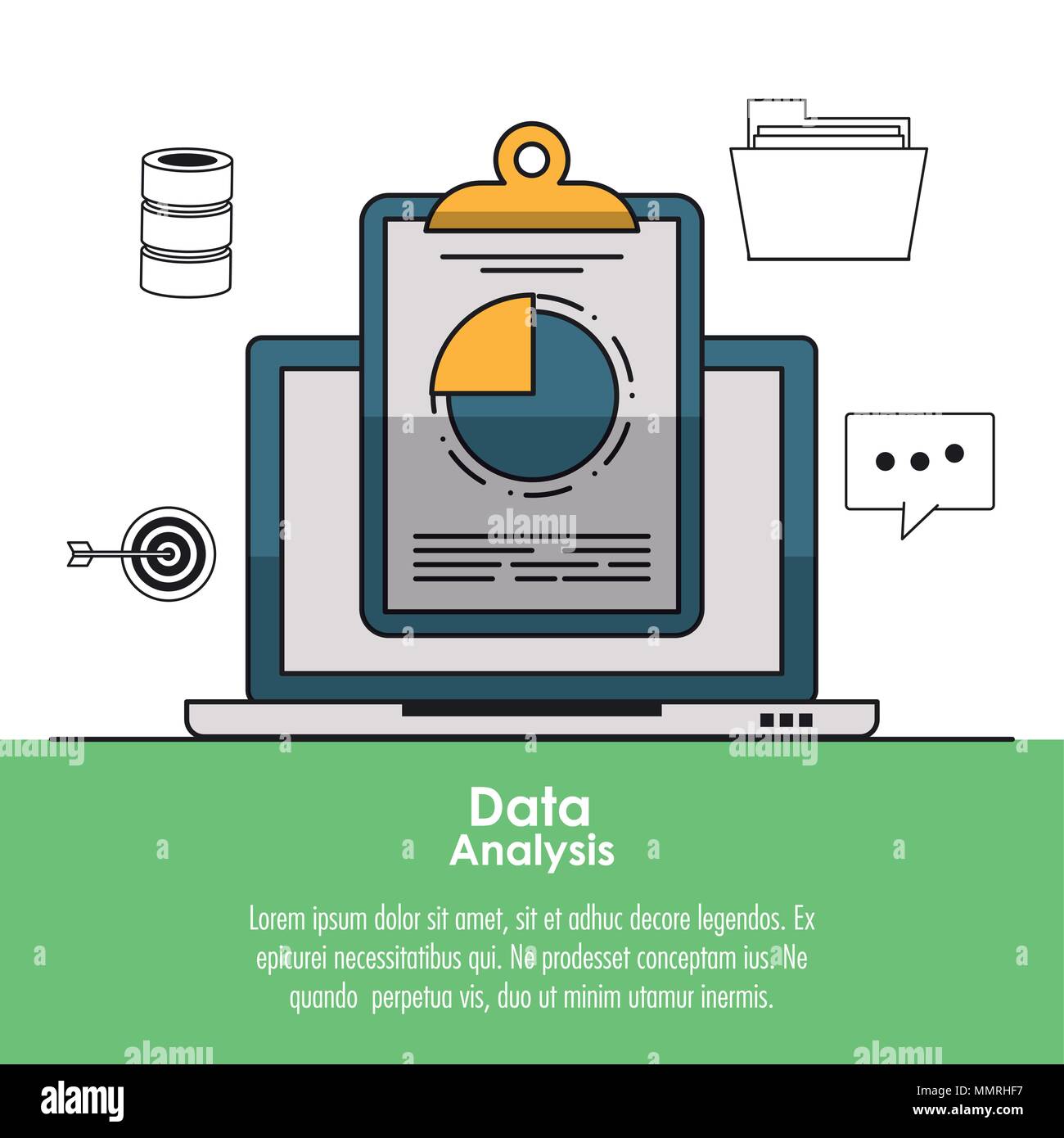 alamy

Data
Analysis

Lorem ipsum dolor sit amet, sit et adhuc decore legendos. Ex epicurei necessitatibus qui. Ne prodesset conceptam ius. Ne quando perpetua vis, duo ut minim utamur inermis.

alamy

Image ID: MMRHF7
www.alamy.com