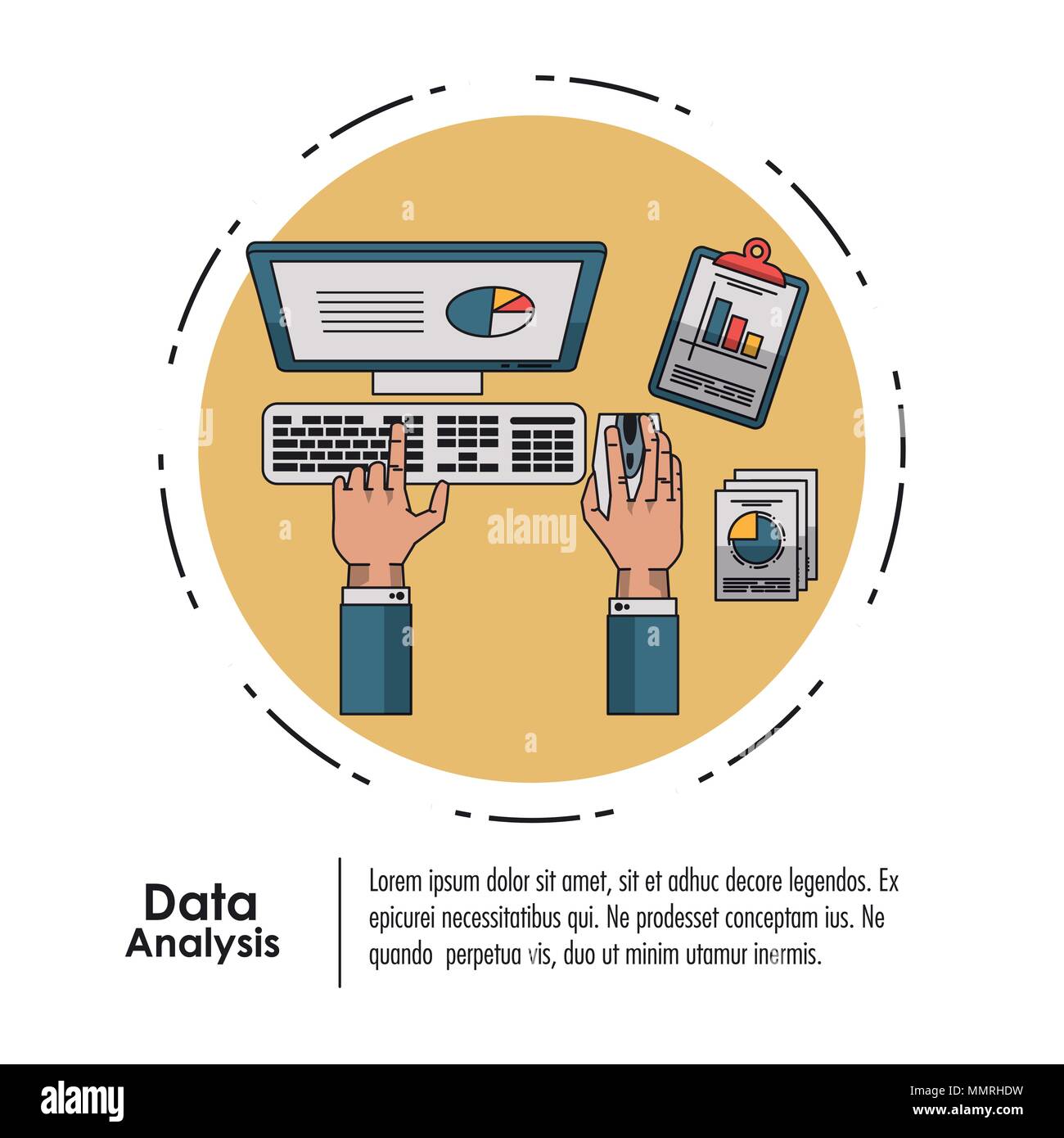 alamy

Data Analysis

Lorem ipsum dolor sit amet, sit et adhuc decore legendos. Ex epicurei necessitatibus qui. Ne prodesset conceptam ius. Ne quando perpetua vis, duo ut minim utamur inermis.

alamy

Image ID: MMRHDW
www.alamy.com