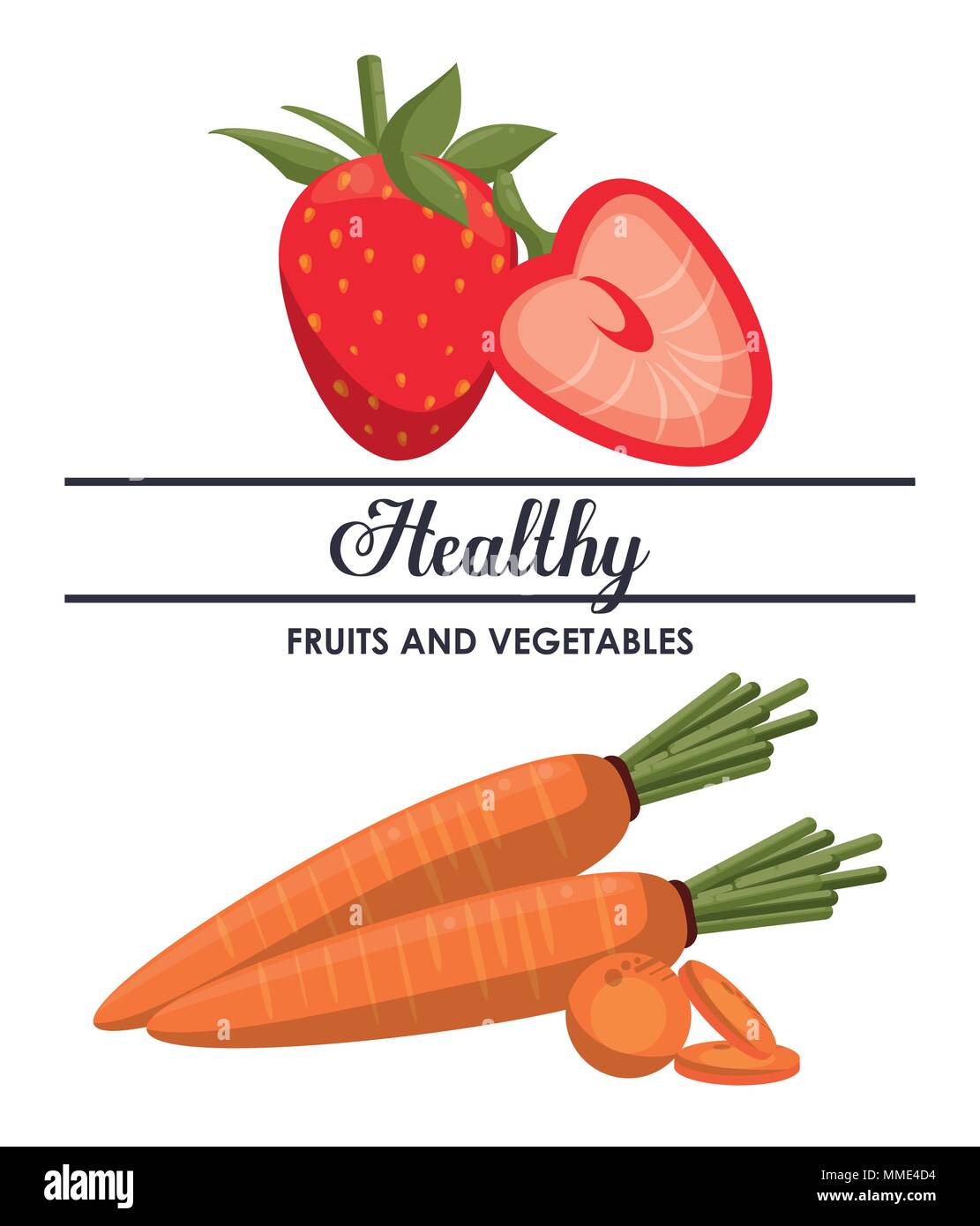 Healthy

FRUITS AND VEGETABLES

alamy

Image ID: MME4D4
www.alamy.com