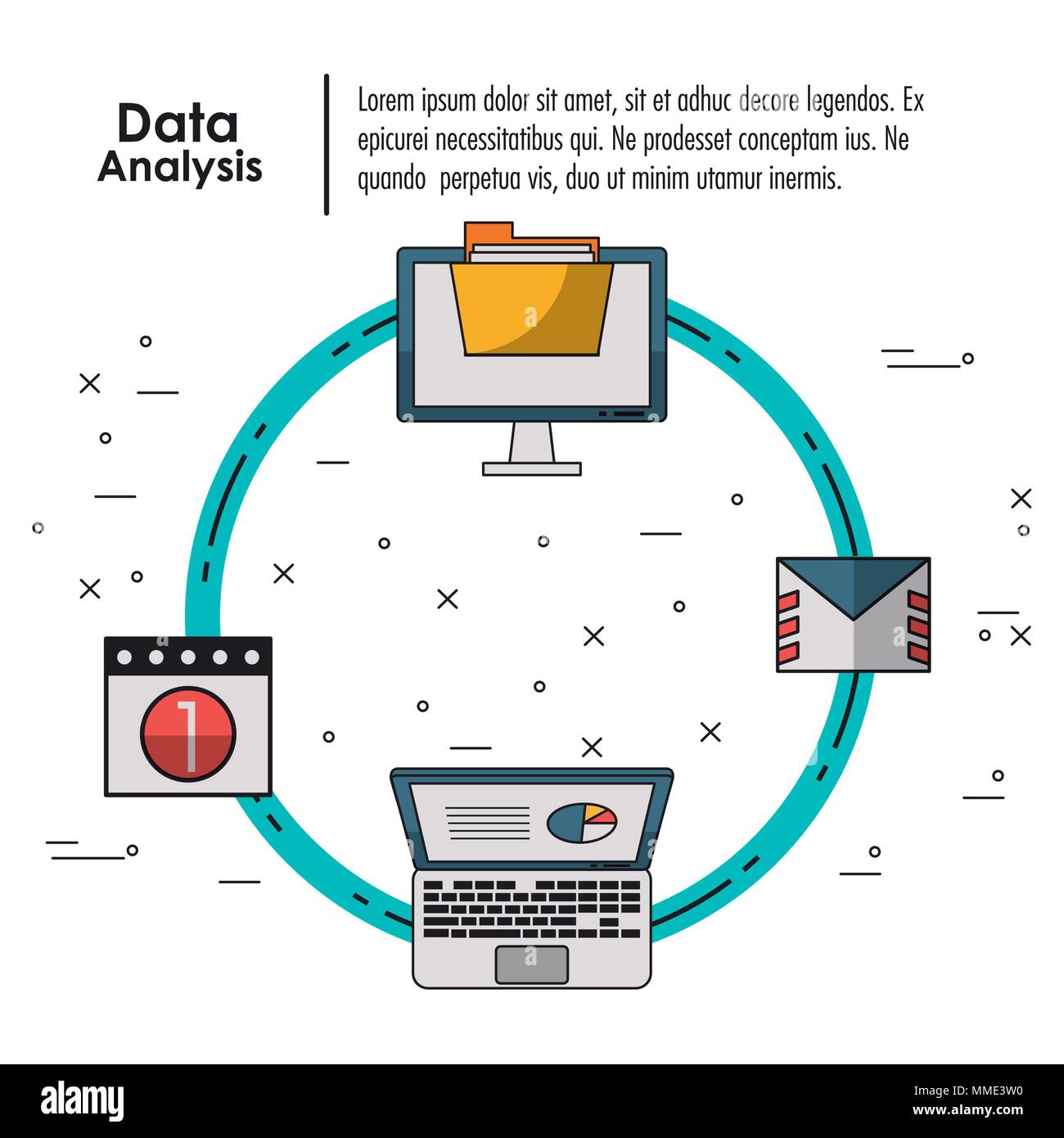 Data Analysis

Lorem ipsum dolor sit amet, sit et adhuc decore legendos. Ex epicurei necessitatibus qui. Ne prodesset conceptam ius. Ne quando perpetua vis, duo ut minim utamur inermis.

1

alamy

Image ID: MME3W0
www.alamy.com