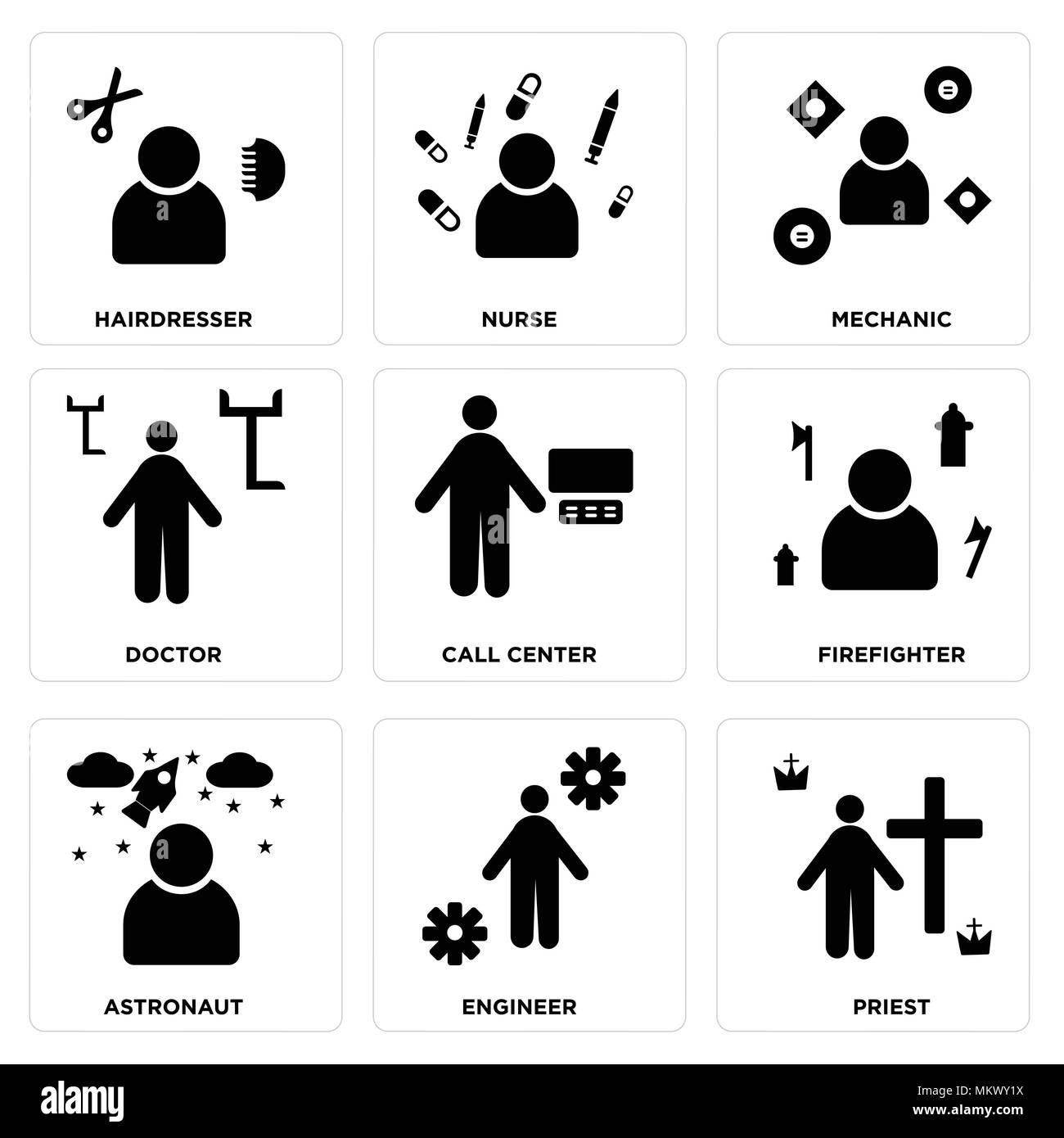 HAIRDRESSER

NURSE

MECHANIC

DOCTOR

CALL CENTER

FIREFIGHTER

ASTRONAUT

ENGINEER

PRIEST

alamy

Image ID: MKWY1X
www.alamy.com