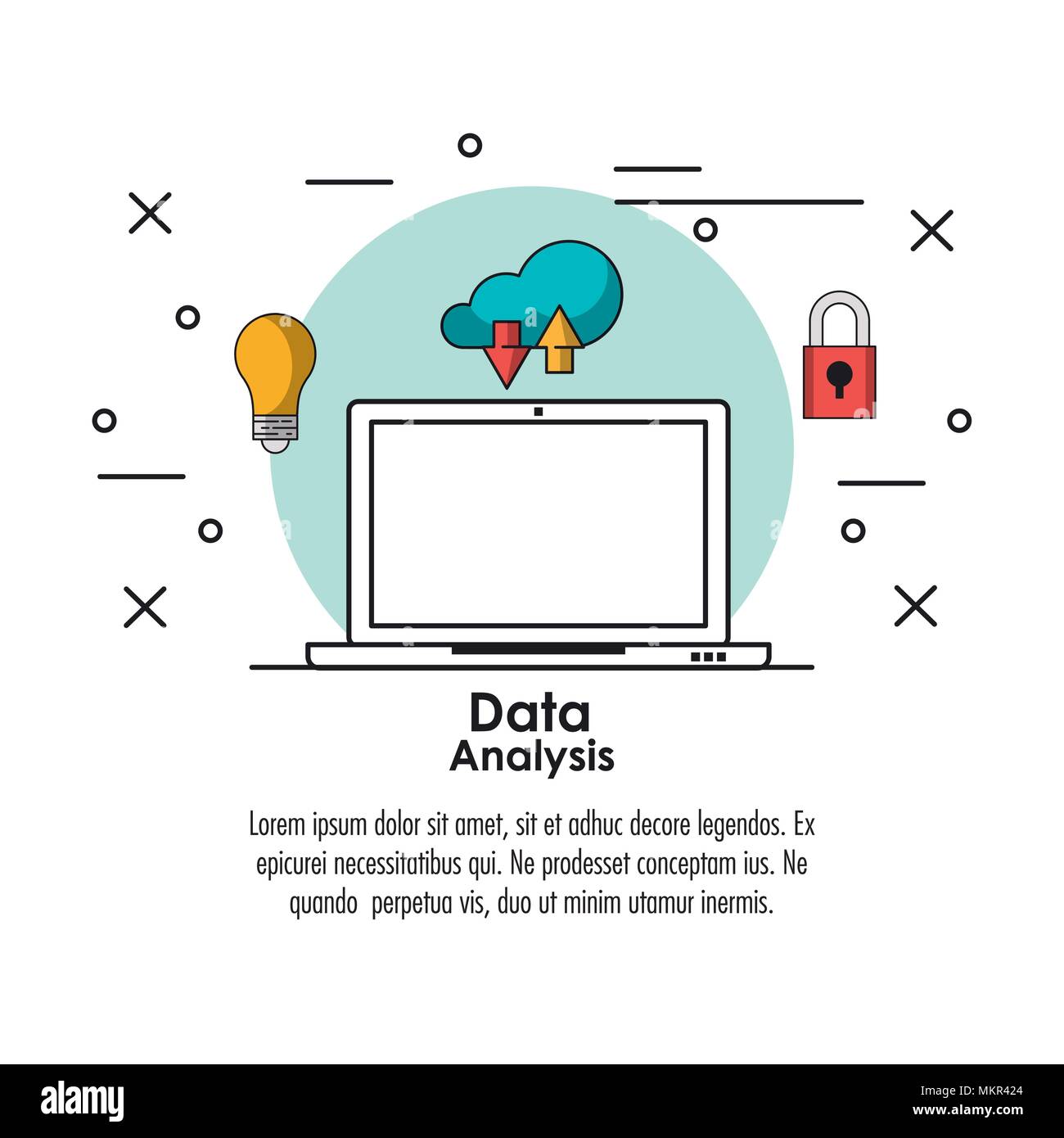 Data
Analysis

Lorem ipsum dolor sit amet, sit et adhuc decore legendos. Ex epicurei necessitatibus qui. Ne prodesset conceptam ius. Ne quando  perpetua vis, duo ut minim utamur inermis.

alamy

Image ID: MKR424
www.alamy.com