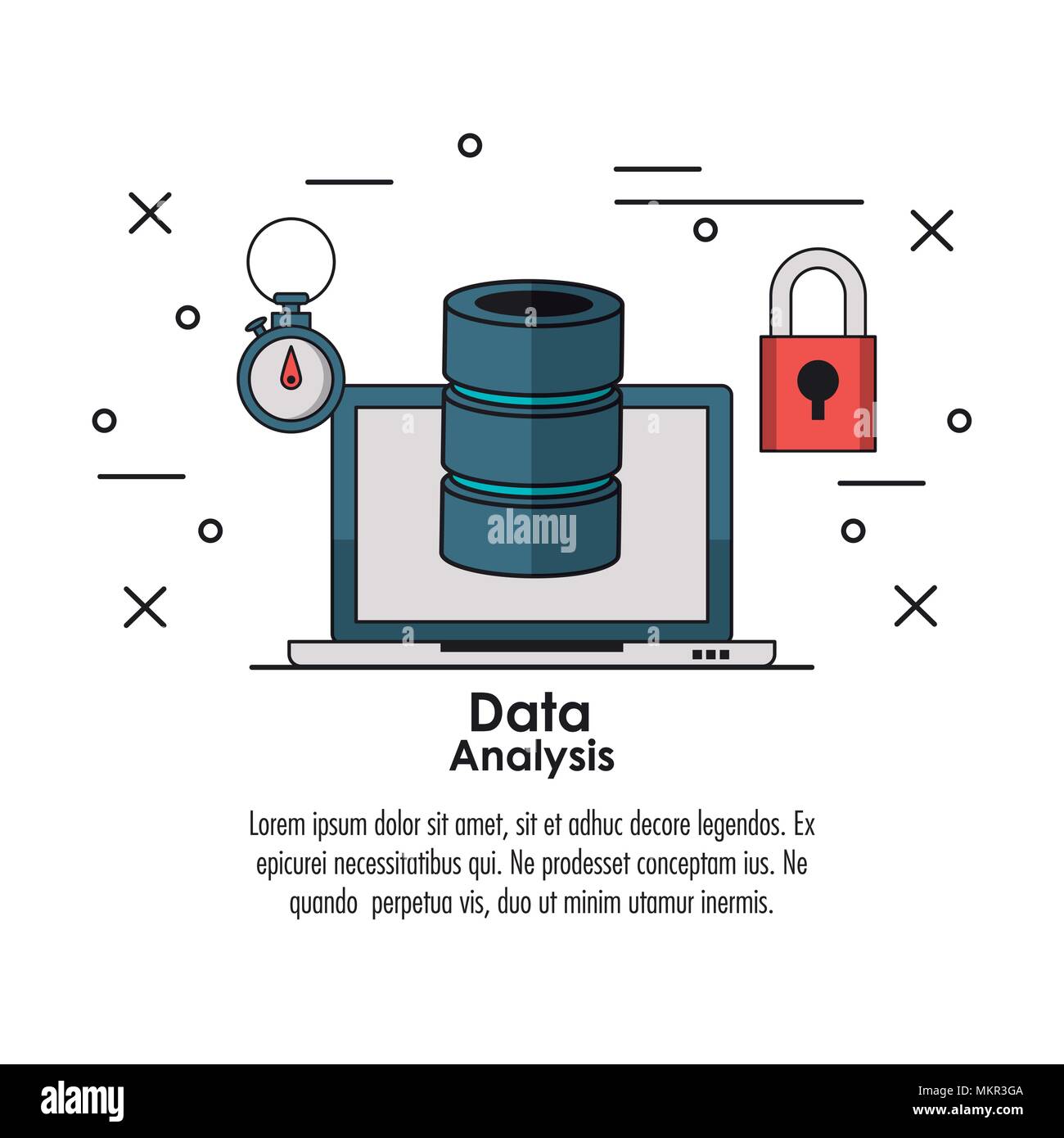 alamy

Data
Analysis

Lorem ipsum dolor sit amet, sit et adhuc decore legendos. Ex epicurei necessitatibus qui. Ne prodesset conceptam ius. Ne quando perpetua vis, duo ut minim utamur inermis.

alamy

Image ID: MKR3GA
www.alamy.com