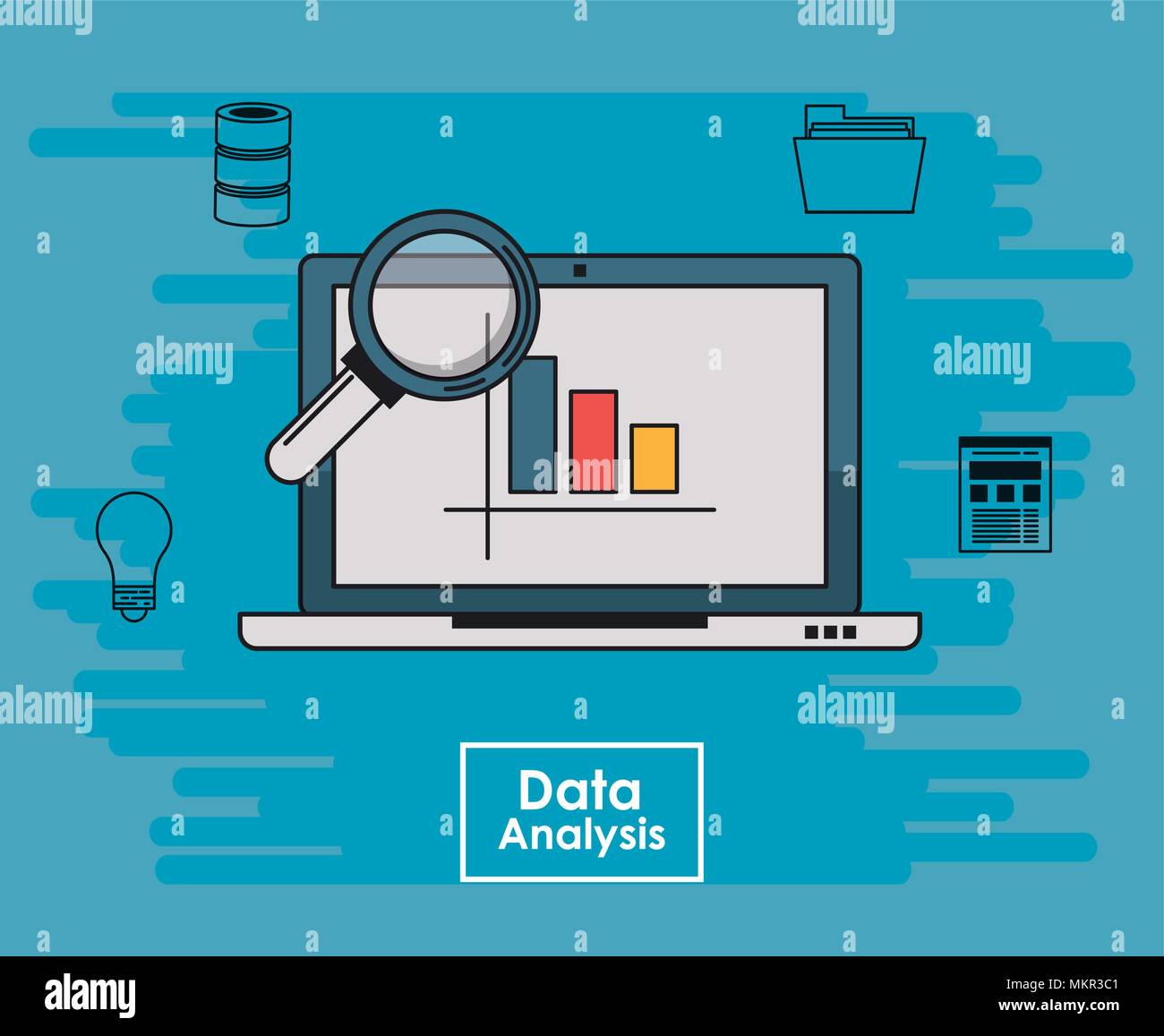 alamy
alamy
alamy
alamy
alamy
alamy
alamy

Data Analysis

alamy

Image ID: MKR3C1
www.alamy.com