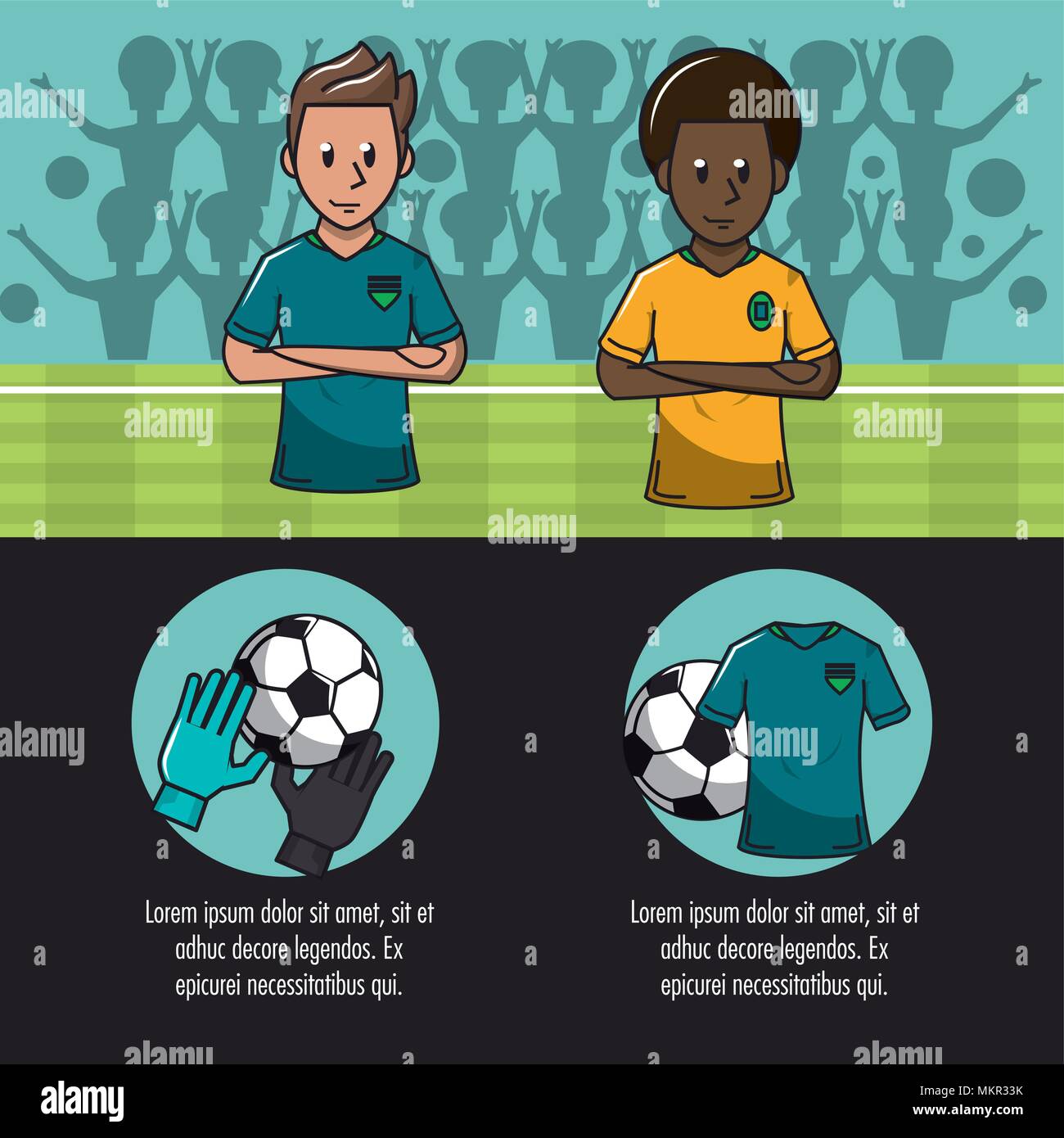 alamy

alamy

alamy

alamy

alamy

alamy

alamy

Lorem ipsum dolor sit amet, sit et adhuc decore legendos. Ex epicurei necessitatibus qui.

Lorem ipsum dolor sit amet, sit et adhuc decore legendos. Ex epicurei necessitatibus qui.

alamy

alamy

alamy

Image ID: MKR33K
www.alamy.com