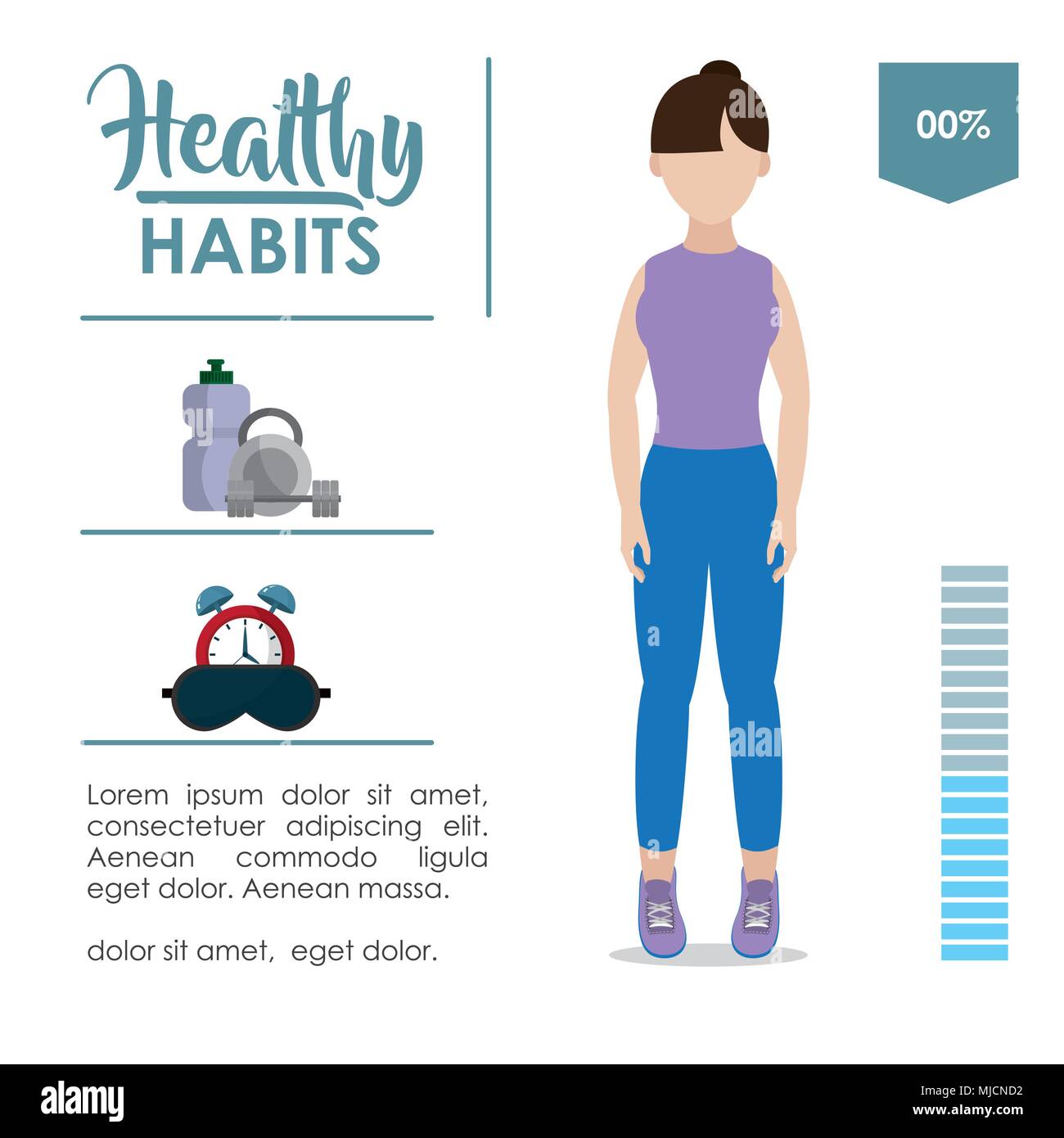 Healthy
HABITS

00%

Lorem ipsum dolor sit amet, consectetuer adipiscing elit. Aenean commodo ligula eget dolor. Aenean massa.

dolor sit amet, eget dolor.

alamy

Image ID: MJCND2
www.alamy.com