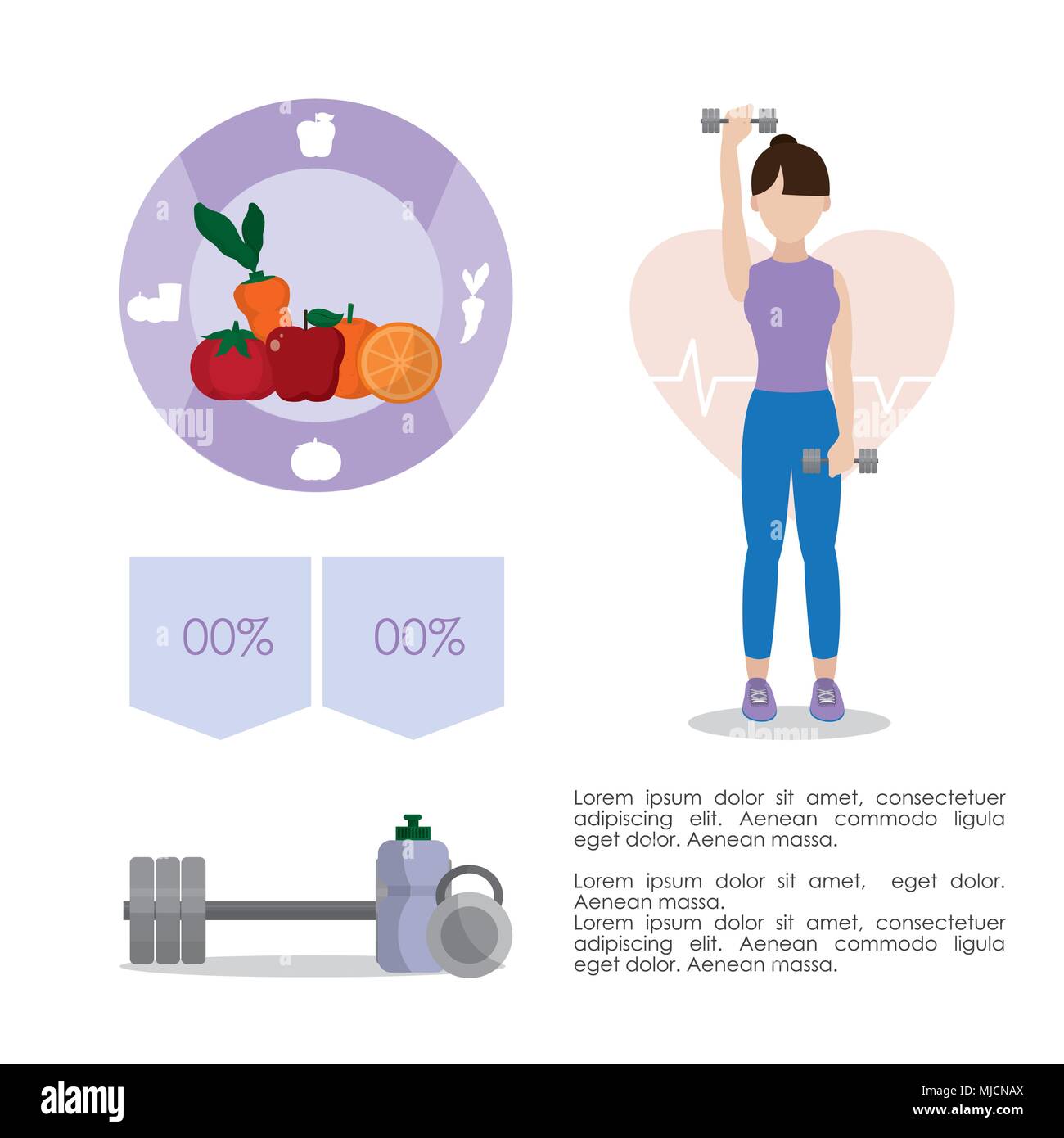 00%

00%

Lorem ipsum dolor sit amet, consectetuer adipiscing elit. Aenean commodo ligula eget dolor. Aenean massa.

Lorem ipsum dolor sit amet, eget dolor. Aenean massa.
Lorem ipsum dolor sit amet, consectetuer adipiscing elit. Aenean commodo ligula eget dolor. Aenean massa.

alamy

Image ID: MJCNAX
www.alamy.com