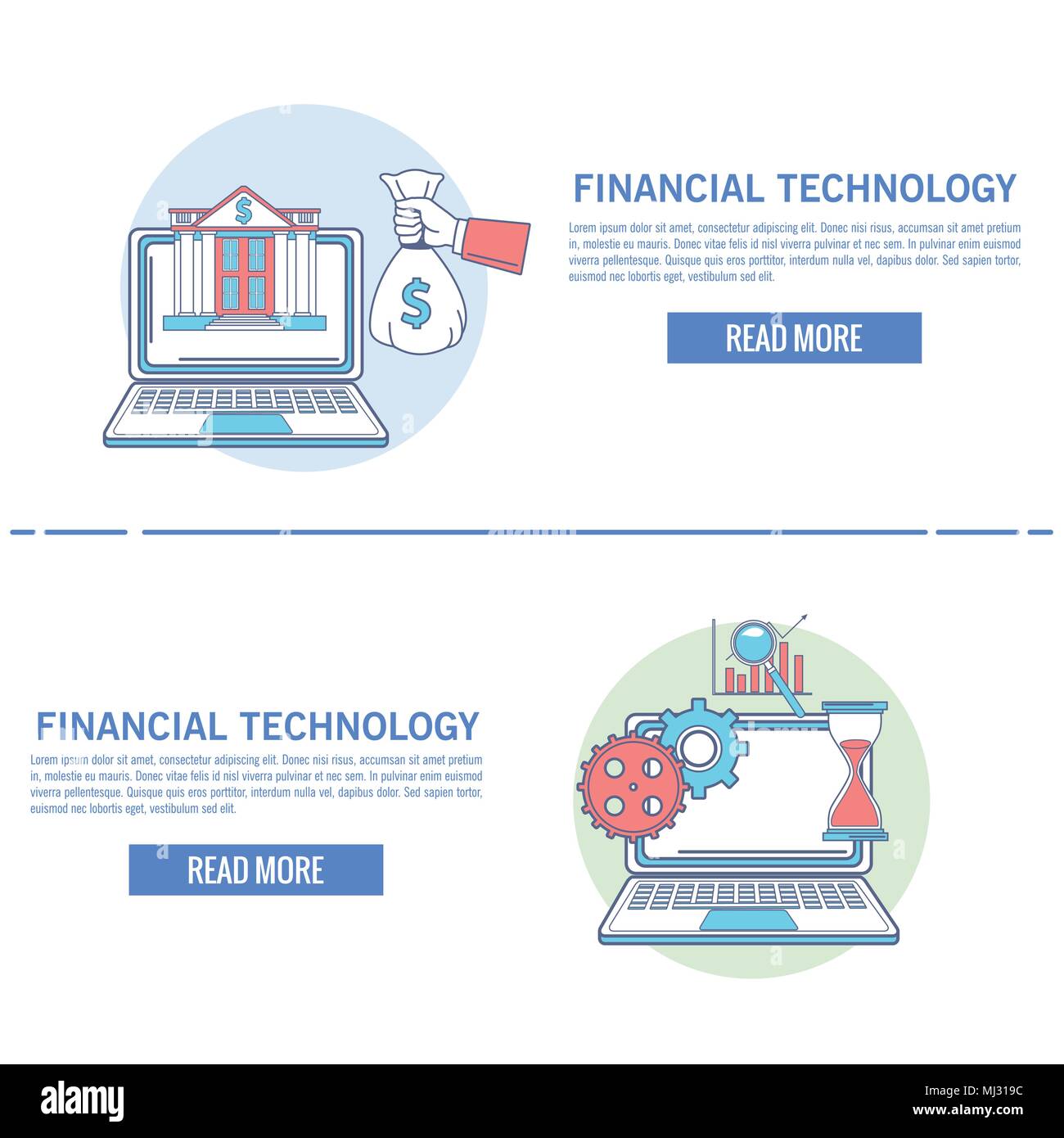 $

$

FINANCIAL TECHNOLOGY

Lorem ipsum dolor sit amet, consectetur adipiscing elit. Donec nisi risus, accumsan sit amet pretium in, molestie eu mauris. Donec vitae felis id nisl viverra pulvinar et nec sem. In pulvinar enim euismod viverra pellentesque. Quisque quis eros porttitor, interdum nulla vel, dapibus dolor. Sed sapien tortor, euismod nec lobortis eget, vestibulum sed elit.

READ MORE

FINANCIAL TECHNOLOGY

Lorem ipsum dolor sit amet, consectetur adipiscing elit. Donec nisi risus, accumsan sit amet pretium in, molestie eu mauris. Donec vitae felis id nisl viverra pulvinar et nec sem. In pulvinar enim euismod viverra pellentesque. Quisque quis eros porttitor, interdum nulla vel, dapibus dolor. Sed sapien tortor, euismod nec lobortis eget, vestibulum sed elit.

READ MORE

alamy

Image ID: MJ319C
www.alamy.com