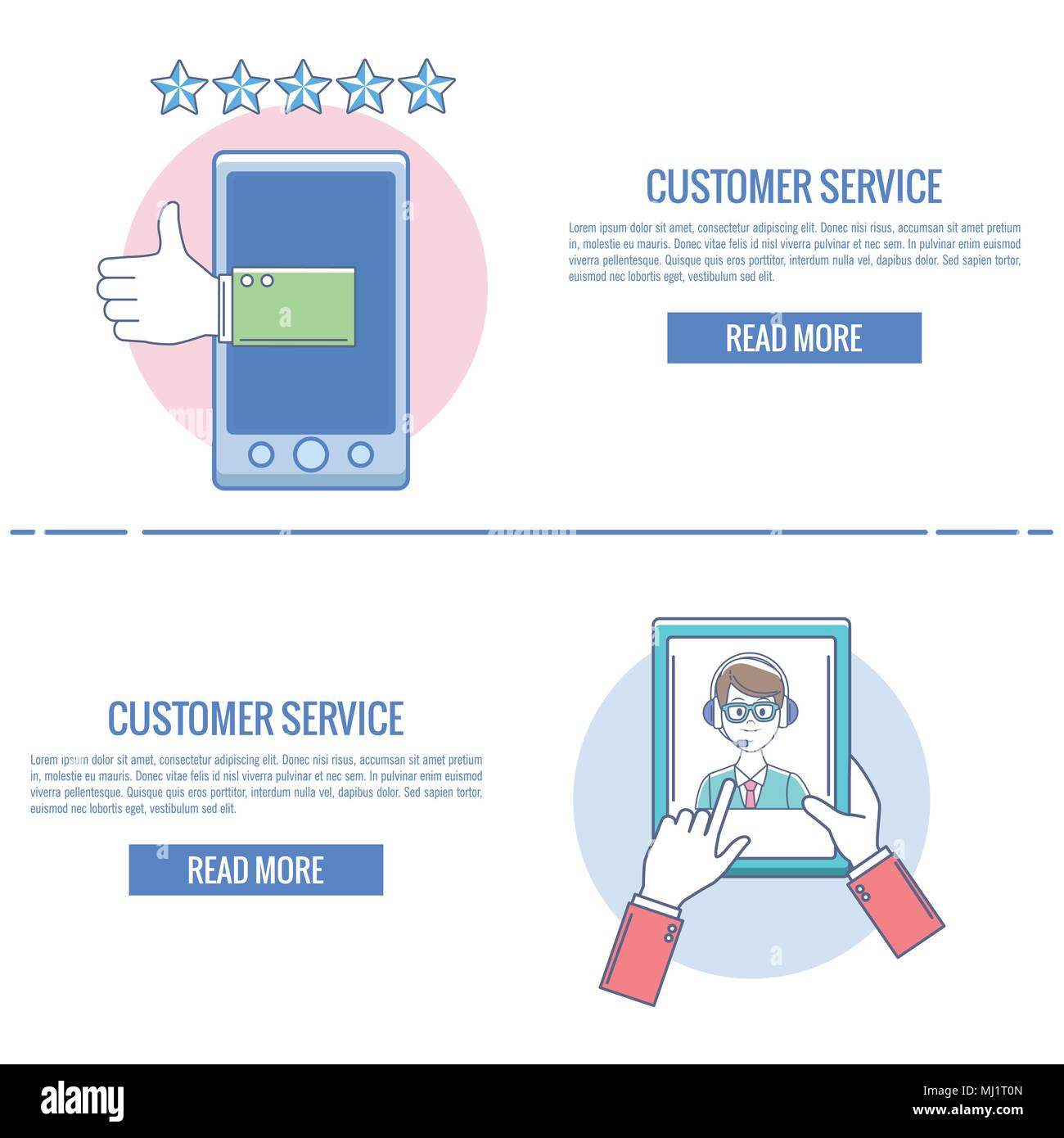 CUSTOMER SERVICE

Lorem ipsum dolor sit amet, consectetur adipiscing elit. Donec nisi risus, accumsan sit amet pretium in, molestie eu mauris. Donec vitae felis id nisl viverra pulvinar et nec sem. In pulvinar enim euismod viverra pellentesque. Quisque quis eros porttitor, interdum nulla vel, dapibus dolor. Sed sapien tortor, euismod nec lobortis eget, vestibulum sed elit.

READ MORE

CUSTOMER SERVICE

Lorem ipsum dolor sit amet, consectetur adipiscing elit. Donec nisi risus, accumsan sit amet pretium in, molestie eu mauris. Donec vitae felis id nisl viverra pulvinar et nec sem. In pulvinar enim euismod viverra pellentesque. Quisque quis eros porttitor, interdum nulla vel, dapibus dolor. Sed sapien tortor, euismod nec lobortis eget, vestibulum sed elit.

READ MORE

alamy

Image ID: MJ1T0N
www.alamy.com