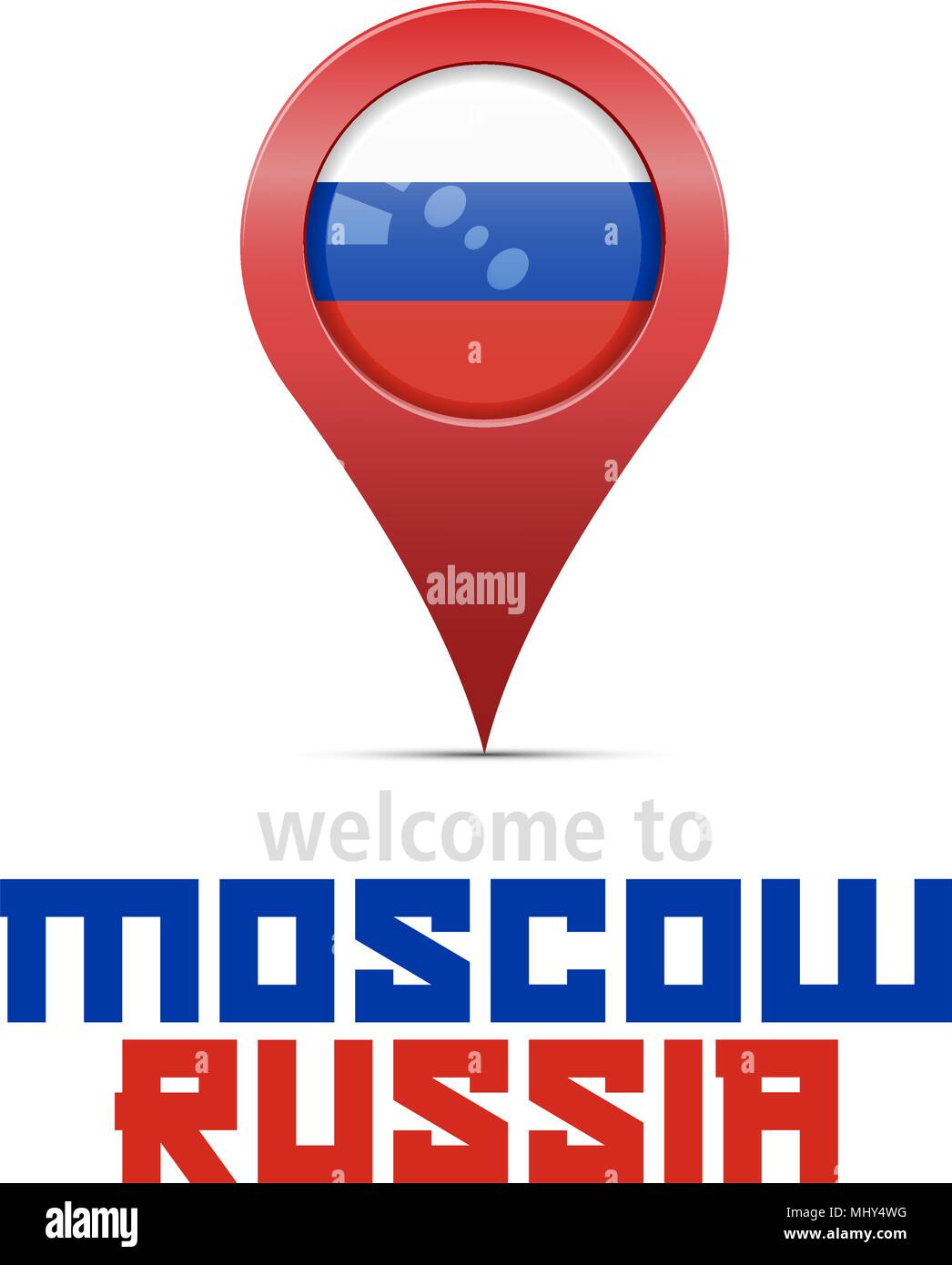 alamy

welcome to

MOSCOW

RUSSIA

alamy

Image ID: MHY4WG
www.alamy.com