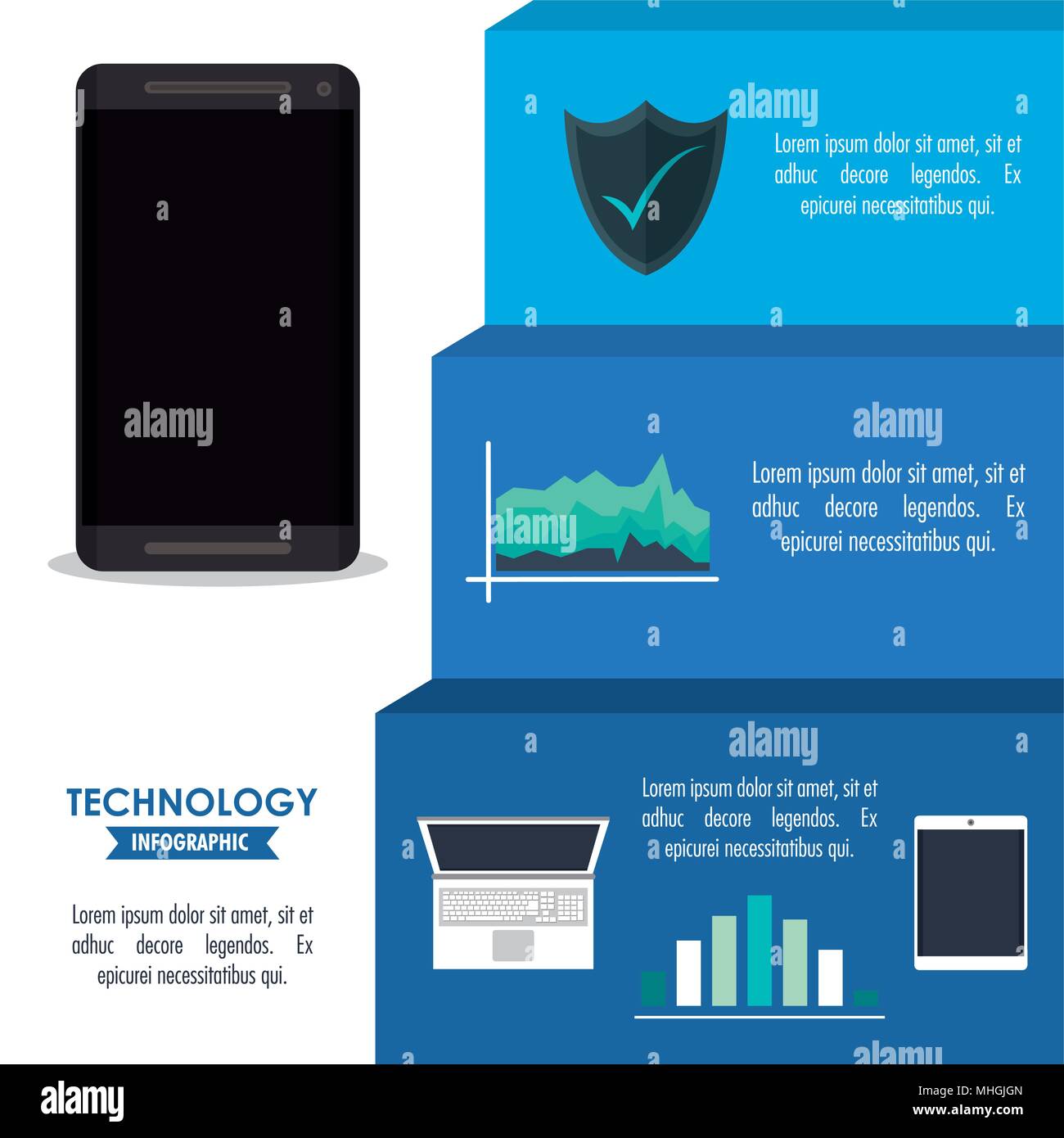 alamy

Lorem ipsum dolor sit amet, sit et adhuc decore legendos. Ex epicurei necessitatibus qui.

alamy

alamy

Lorem ipsum dolor sit amet, sit et adhuc decore legendos. Ex epicurei necessitatibus qui.

alamy

alamy

Lorem ipsum dolor sit amet, sit et adhuc decore legendos. Ex epicurei necessitatibus qui.

TECHNOLOGY
INFOGRAPHIC

Lorem ipsum dolor sit amet, sit et adhuc decore legendos. Ex epicurei necessitatibus qui.

alamy

alamy

Image ID: MHGJGN
www.alamy.com