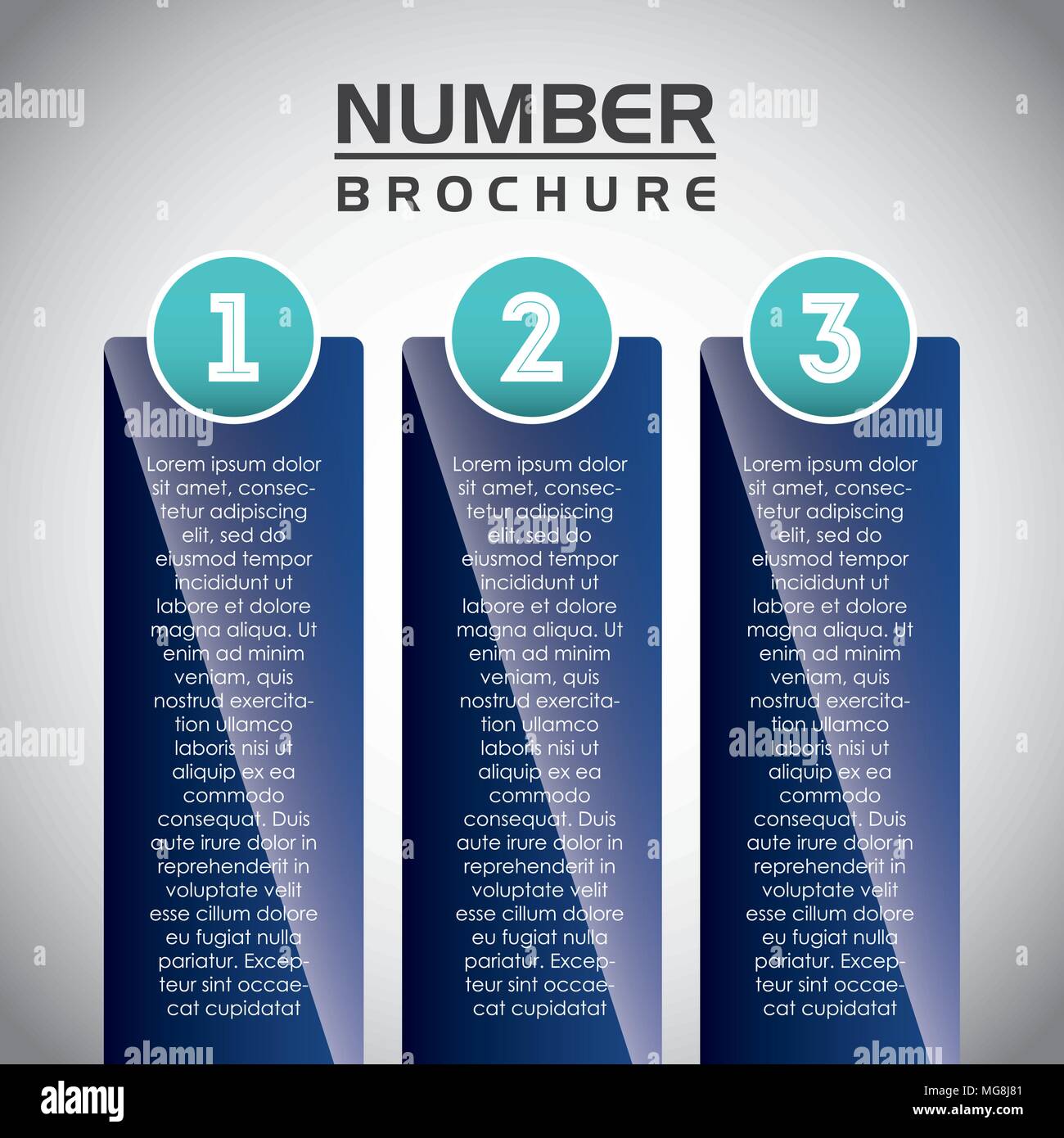 NUMBER
BROCHURE

1

Lorem ipsum dolor sit amet, consectetur adipiscing elit, sed do eiusmod tempor incididunt ut labore et dolore magna aliqua. Ut enim ad minim veniam, quis nostrud exercitation ullamco laboris nisi ut aliquip ex ea commodo consequat. Duis aute irure dolor in reprehenderit in voluptate velit esse cillum dolore eu fugiat nulla pariatur. Excepteur sint occaecat cupidatat

2

Lorem ipsum dolor sit amet, consectetur adipiscing elit, sed do eiusmod tempor incididunt ut labore et dolore magna aliqua. Ut enim ad minim veniam, quis nostrud exercitation ullamco laboris nisi ut aliquip ex ea commodo consequat. Duis aute irure dolor in reprehenderit in voluptate velit esse cillum dolore eu fugiat nulla pariatur. Excepteur sint occaecat cupidatat

3

Lorem ipsum dolor sit amet, consectetur adipiscing elit, sed do eiusmod tempor incididunt ut labore et dolore magna aliqua. Ut enim ad minim veniam, quis nostrud exercitation ullamco laboris nisi ut aliquip ex ea commodo consequat. Duis aute irure dolor in reprehenderit in voluptate velit esse cillum dolore eu fugiat nulla pariatur. Excepteur sint occaecat cupidatat

alamy

Image ID: MG8J81
www.alamy.com