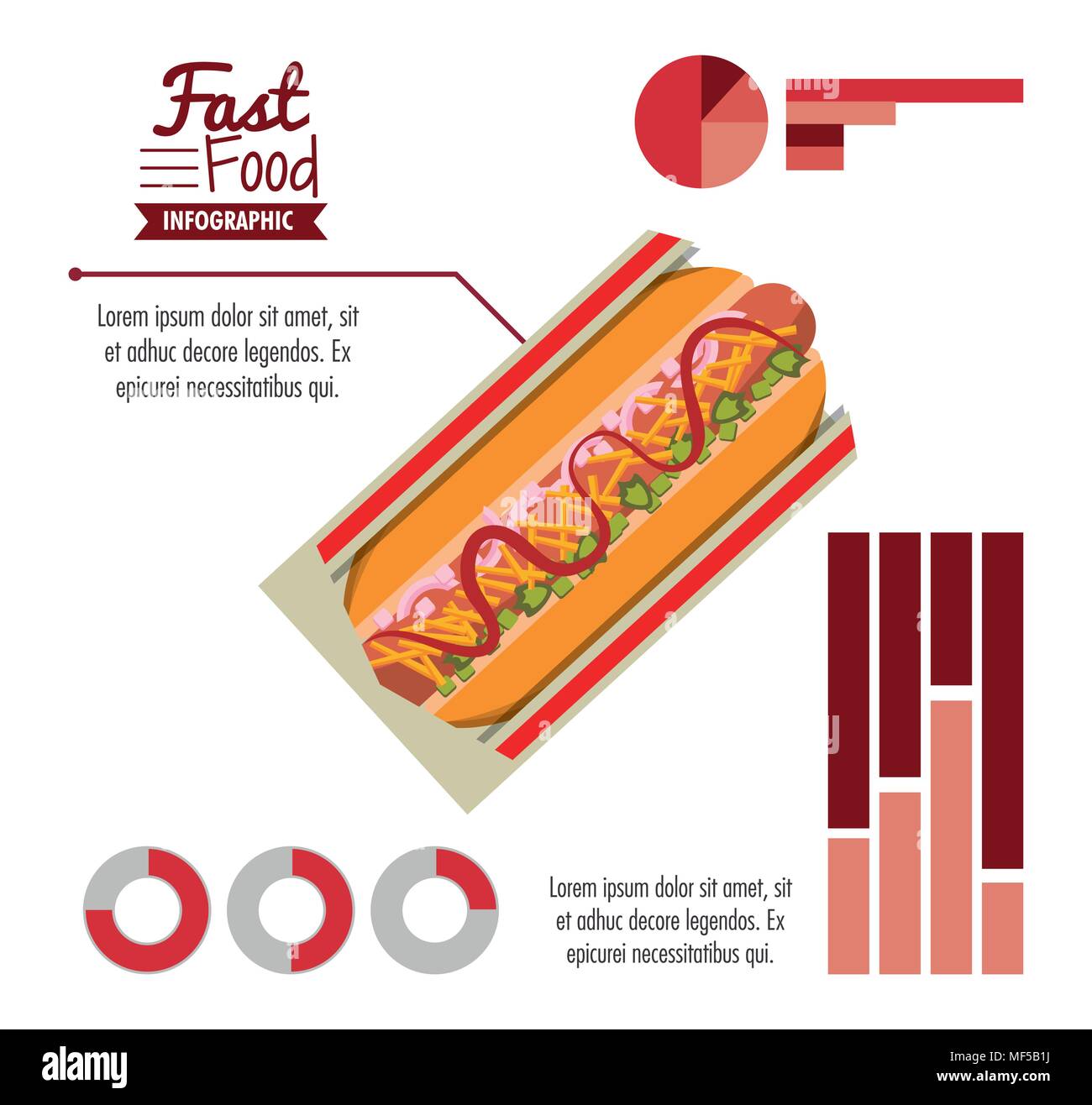 Fast Food
INFOGRAPHIC

Lorem ipsum dolor sit amet, sit et adhuc decore legendos. Ex epicurei necessitatibus qui.

Lorem ipsum dolor sit amet, sit et adhuc decore legendos. Ex epicurei necessitatibus qui.

alamy

Image ID: MF5B1J
www.alamy.com