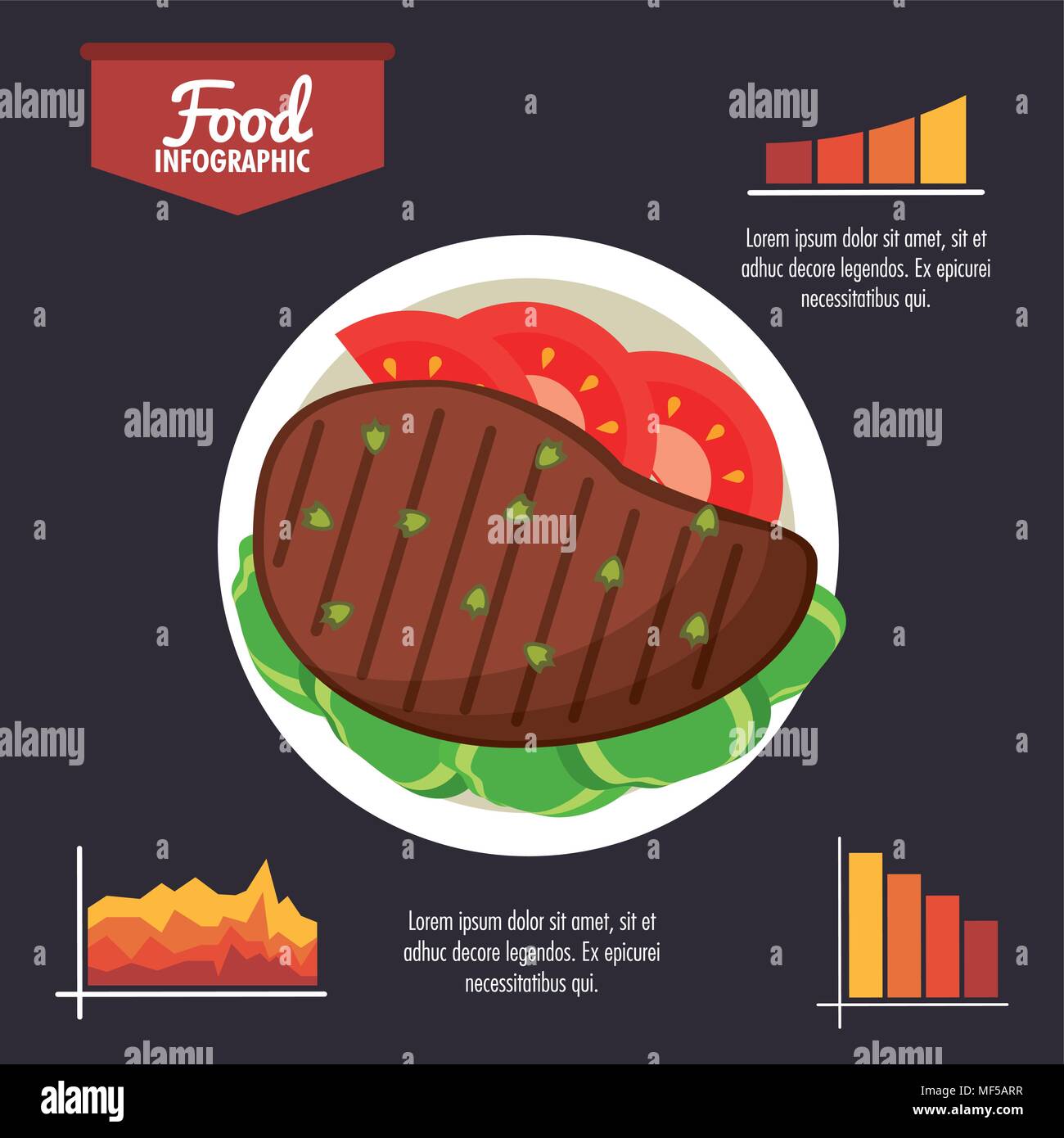 Food
INFOGRAPHIC

alamy

Lorem ipsum dolor sit amet, sit et adhuc decore legendos. Ex epicurei necessitatibus qui.

Lorem ipsum dolor sit amet, sit et adhuc decore legendos. Ex epicurei necessitatibus qui.

alamy

MF5ARR
www.alamy.com