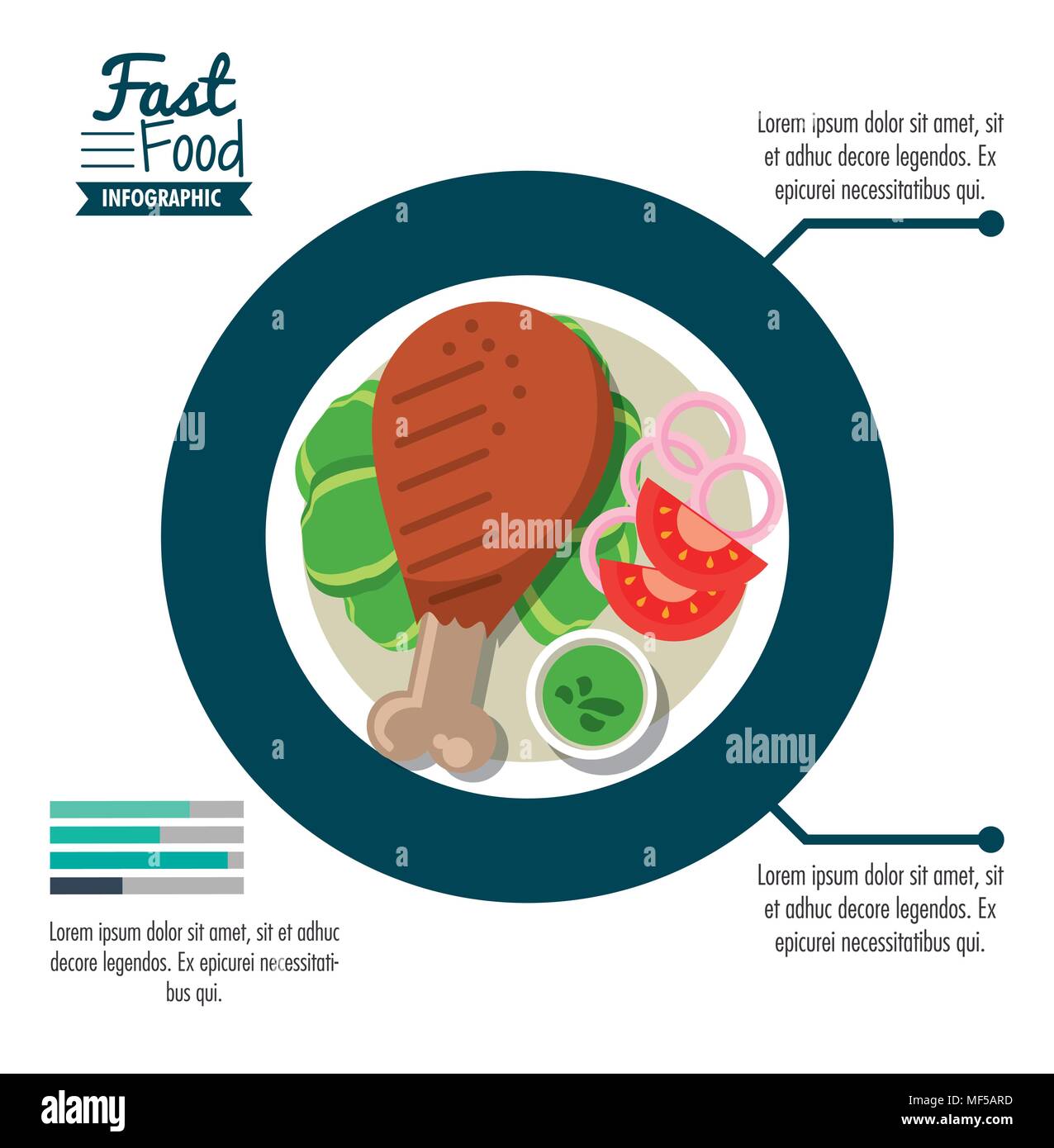 Fast Food
INFOGRAPHIC

Lorem ipsum dolor sit amet, sit et adhuc decore legendos. Ex epicurei necessitatibus qui.

alamy

alamy

Lorem ipsum dolor sit amet, sit et adhuc decore legendos. Ex epicurei necessitatibus qui.

Lorem ipsum dolor sit amet, sit et adhuc decore legendos. Ex epicurei necessitatibus qui.

alamy

MF5ARD
www.alamy.com