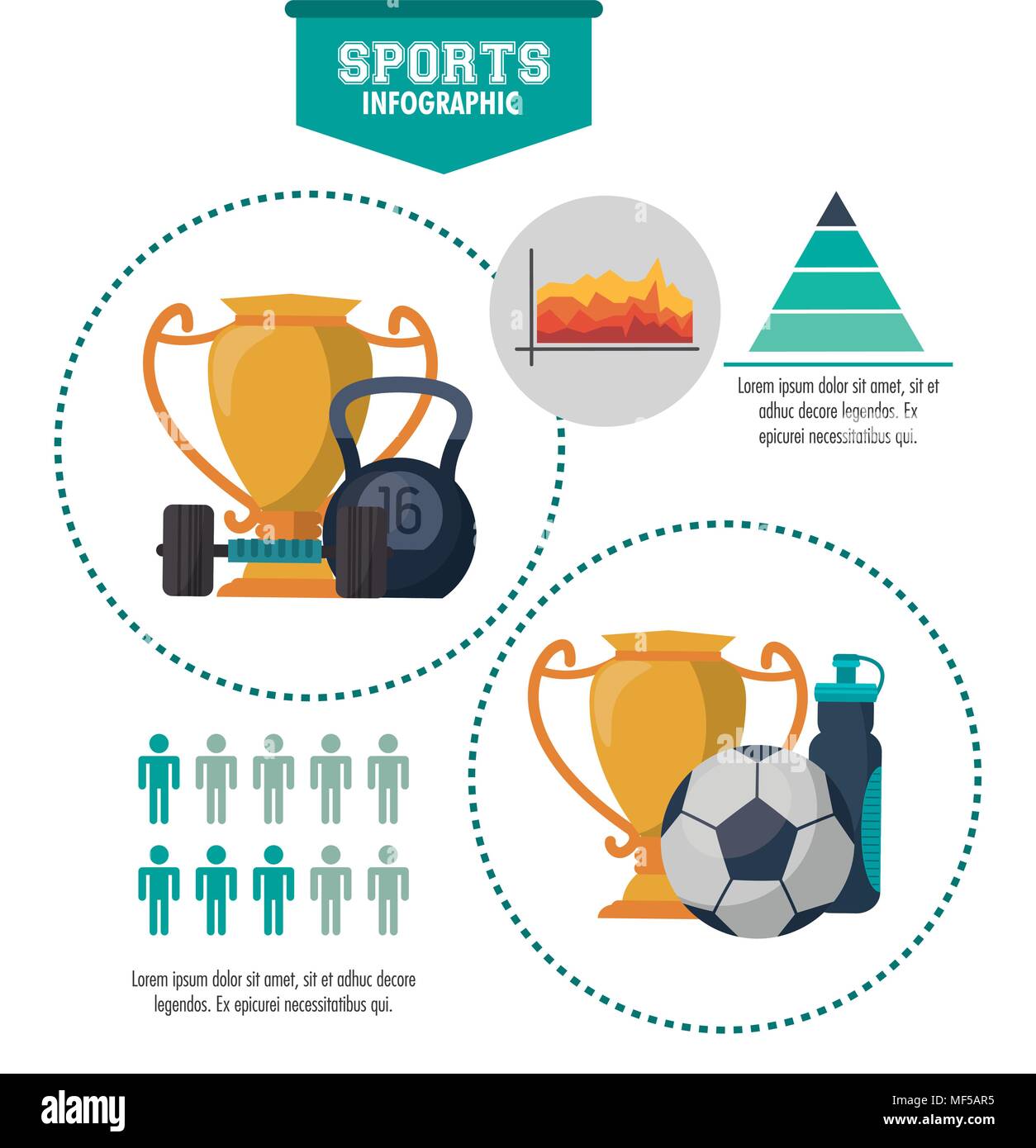 SPORTS
INFOGRAPHIC

Lorem ipsum dolor sit amet, sit et adhuc decore legendos. Ex epicurei necessitatibus qui.

16

Lorem ipsum dolor sit amet, sit et adhuc decore legendos. Ex epicurei necessitatibus qui.

alamy

Image ID: MF5AR5
www.alamy.com