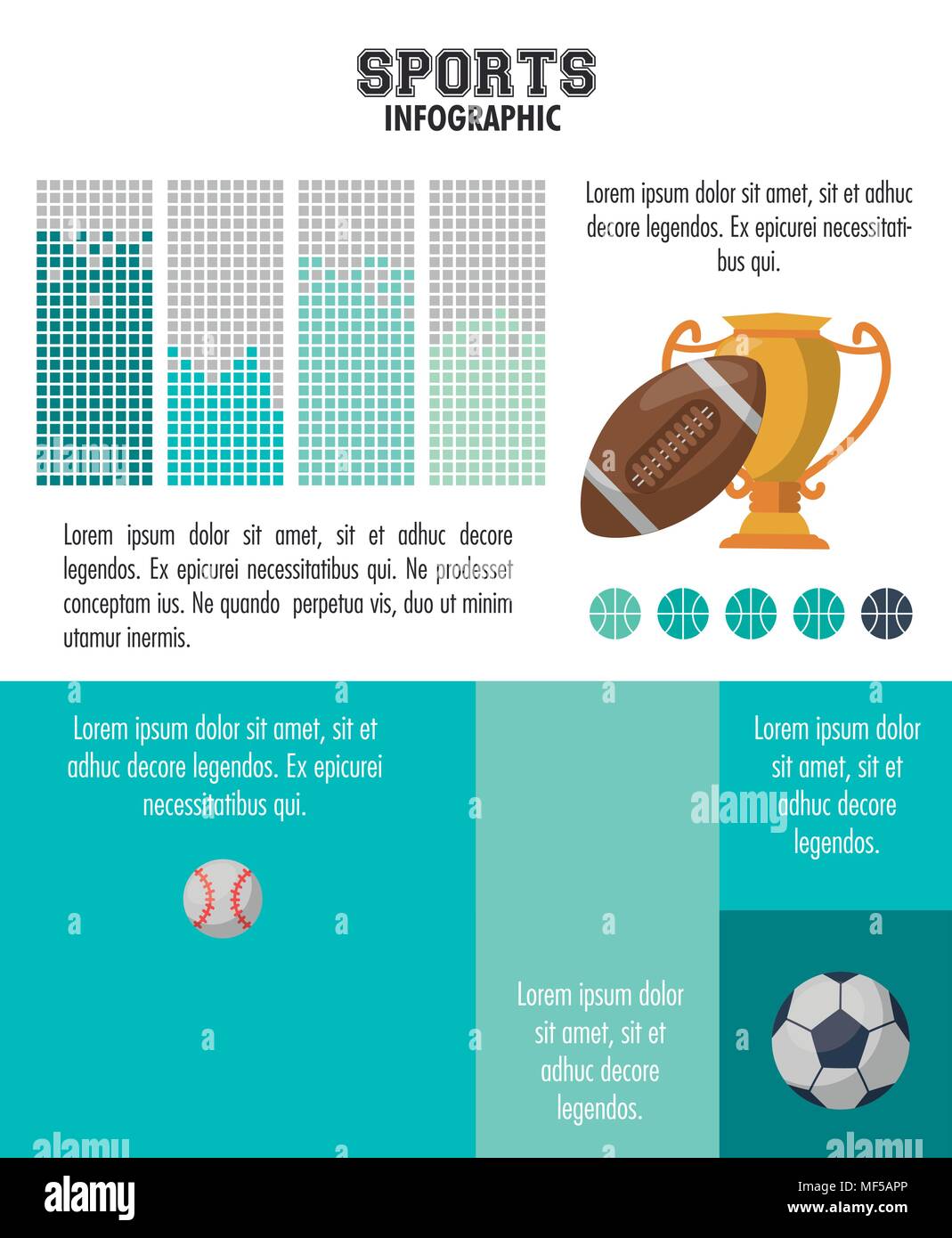 SPORTS
INFOGRAPHIC

Lorem ipsum dolor sit amet, sit et adhuc decore legendos. Ex epicurei necessitatibus qui.

Lorem ipsum dolor sit amet, sit et adhuc decore legendos. Ex epicurei necessitatibus qui. Ne prodesset conceptam ius. Ne quando perpetua vis, duo ut minim utamur inermis.

Lorem ipsum dolor sit amet, sit et adhuc decore legendos. Ex epicurei necessitatibus qui.

Lorem ipsum dolor sit amet, sit et adhuc decore legendos.

Lorem ipsum dolor sit amet, sit et adhuc decore legendos.

alamy
alamy
alamy
alamy

alamy
Image ID: MF5APP
www.alamy.com